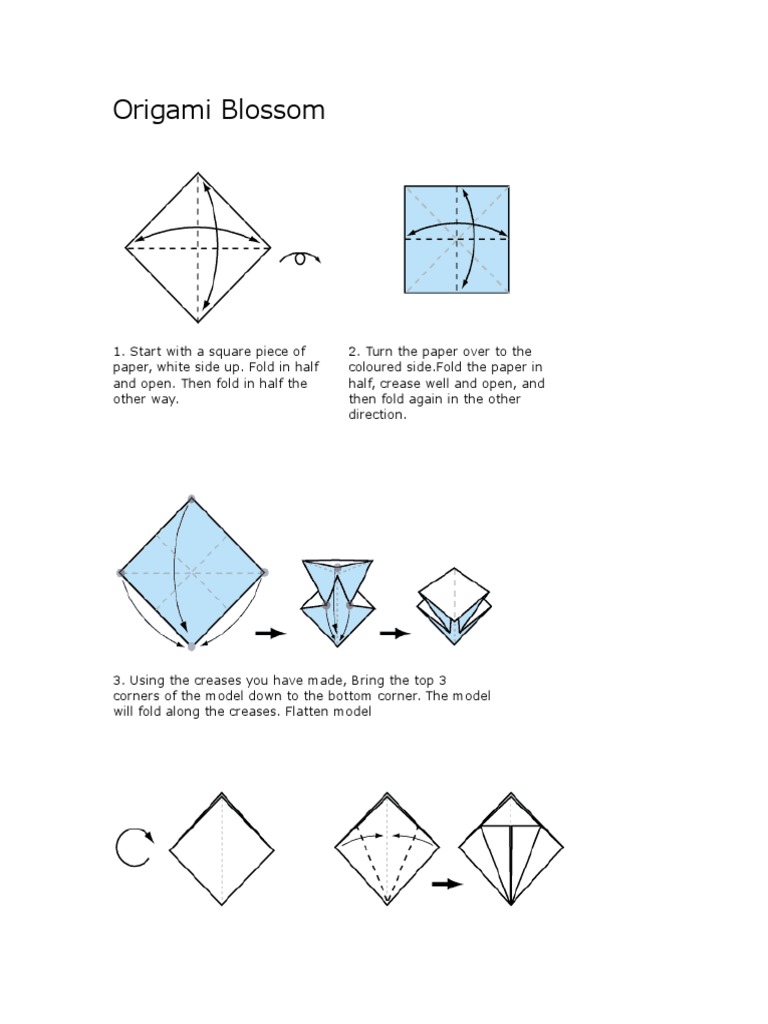 Origami Blossom

1. Start with a square piece of paper, white side up. Fold in half and open. Then fold in half the other way.

2. Turn the paper over to the coloured side.Fold the paper in half, crease well and open, and then fold again in the other direction.

3. Using the creases you have made, Bring the top 3 corners of the model down to the bottom corner. The model will fold along the creases. Flatten model