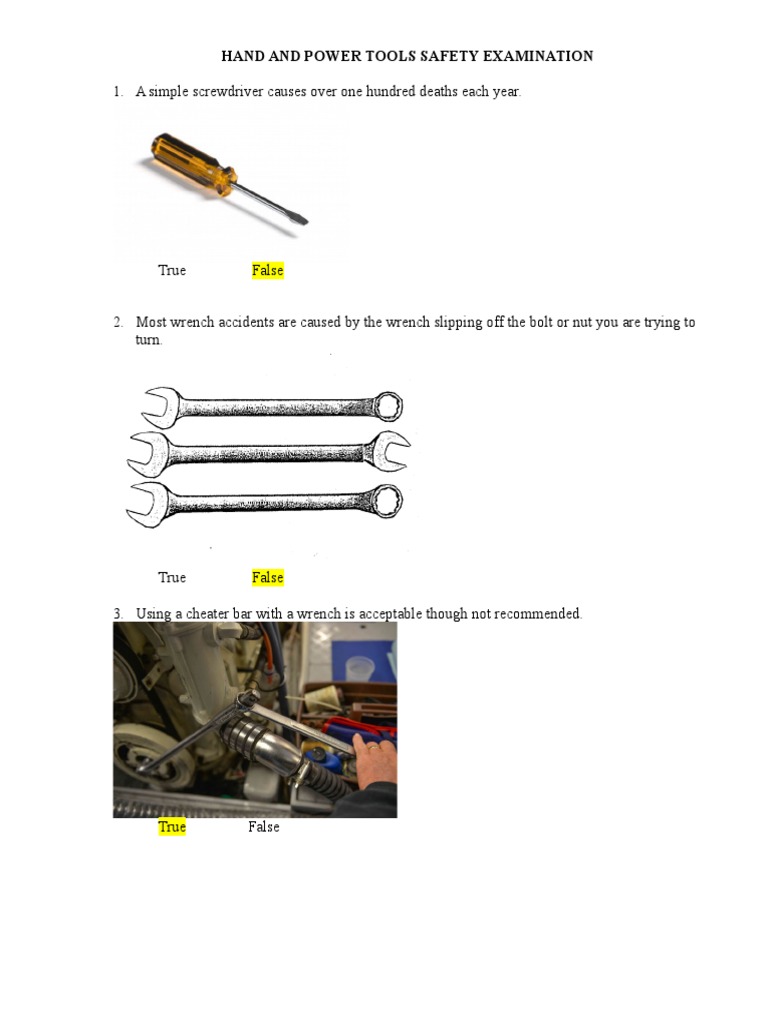 HAND AND POWER TOOLS SAFETY EXAMINATION

1. A simple screwdriver causes over one hundred deaths each year.

True False

2. Most wrench accidents are caused by the wrench slipping off the bolt or nut you are trying to turn.

True False

3. Using a cheater bar with a wrench is acceptable though not recommended.

True False