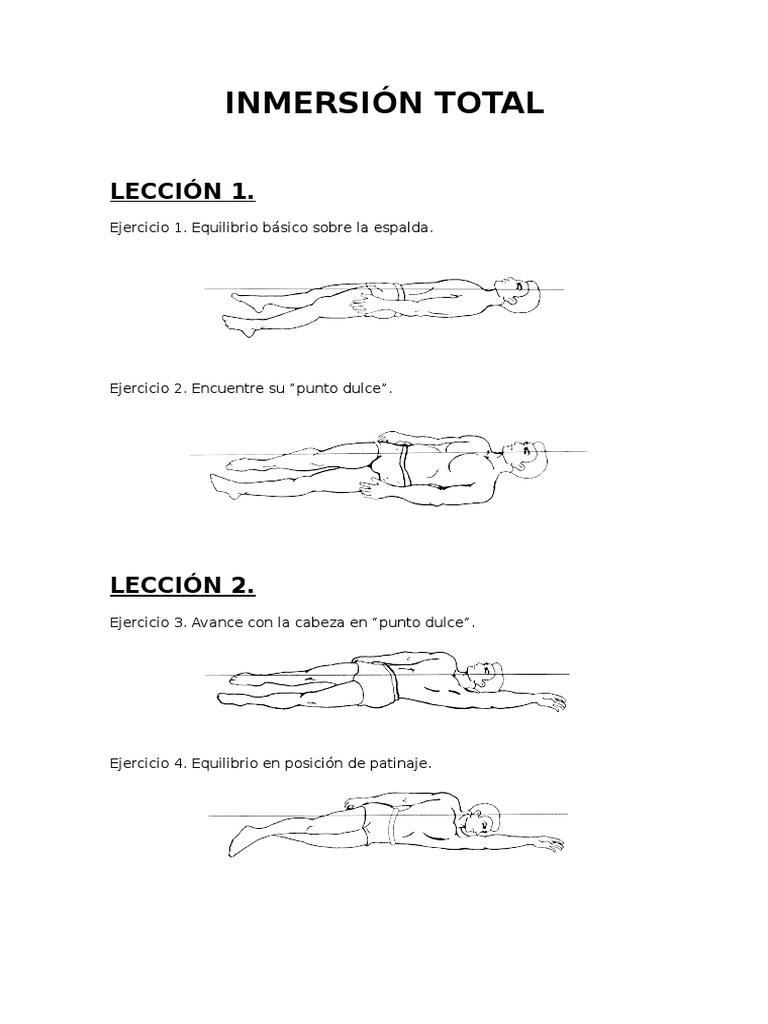 INMERSIÓN TOTAL

LECCIÓN 1.

Ejercicio 1. Equilibrio básico sobre la espalda.

Ejercicio 2. Encuentre su “punto dulce”.

LECCIÓN 2.

Ejercicio 3. Avance con la cabeza en “punto dulce”.

Ejercicio 4. Equilibrio en posición de patinaje.