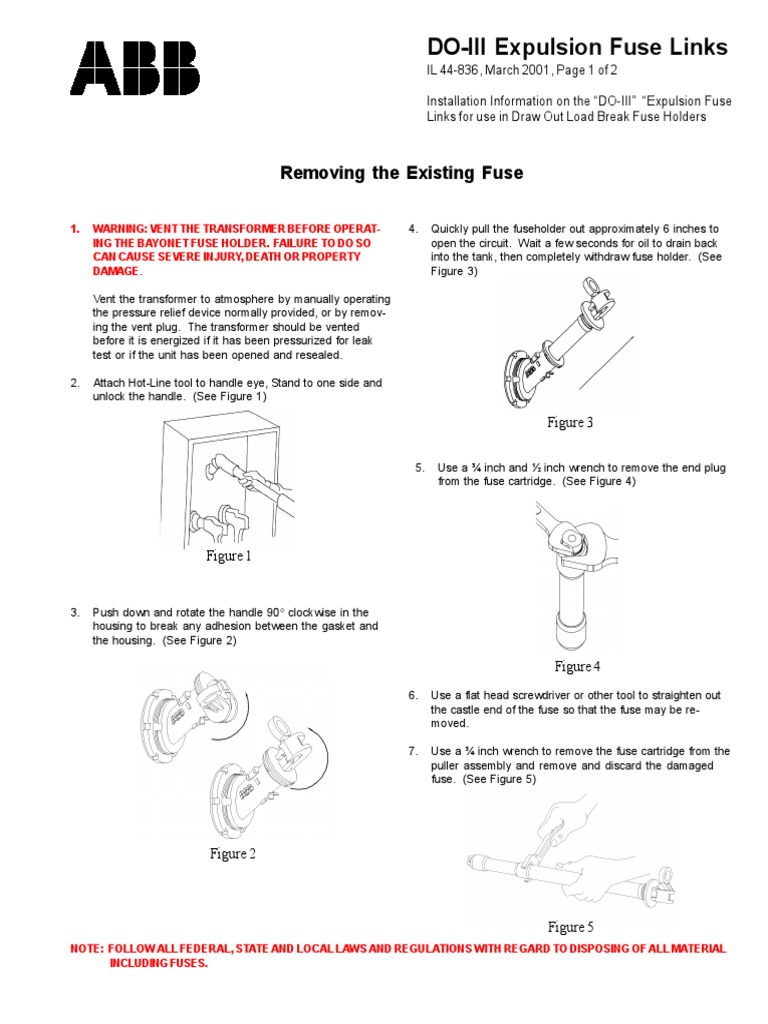 ABB

DO-III Expulsion Fuse Links

IL 44-836, March 2001, Page 1 of 2

Installation Information on the "DO-III" "Expulsion Fuse Links for use in Draw Out Load Break Fuse Holders

Removing the Existing Fuse

1. WARNING: VENT THE TRANSFORMER BEFORE OPERATING THE BAYONET FUSE HOLDER. FAILURE TO DO SO CAN CAUSE SEVERE INJURY, DEATH OR PROPERTY DAMAGE.

Vent the transformer to atmosphere by manually operating the pressure relief device normally provided, or by removing the vent plug. The transformer should be vented before it is energized if it has been pressurized for leak test or if the unit has been opened and resealed.

2. Attach Hot-Line tool to handle eye, Stand to one side and unlock the handle. (See Figure 1)

Figure 1

3. Push down and rotate the handle 90° clockwise in the housing to break any adhesion between the gasket and the housing. (See Figure 2)

ABB

ABB

Figure 2

4. Quickly pull the fuseholder out approximately 6 inches to open the circuit. Wait a few seconds for oil to drain back into the tank, then completely withdraw fuse holder. (See Figure 3)

Figure 3

5. Use a ¾ inch and ½ inch wrench to remove the end plug from the fuse cartridge. (See Figure 4)

Figure 4

6. Use a flat head screwdriver or other tool to straighten out the castle end of the fuse so that the fuse may be removed.

7. Use a ¾ inch wrench to remove the fuse cartridge from the puller assembly and remove and discard the damaged fuse. (See Figure 5)

Figure 5

NOTE: FOLLOW ALL FEDERAL, STATE AND LOCAL LAWS AND REGULATIONS WITH REGARD TO DISPOSING OF ALL MATERIAL INCLUDING FUSES.