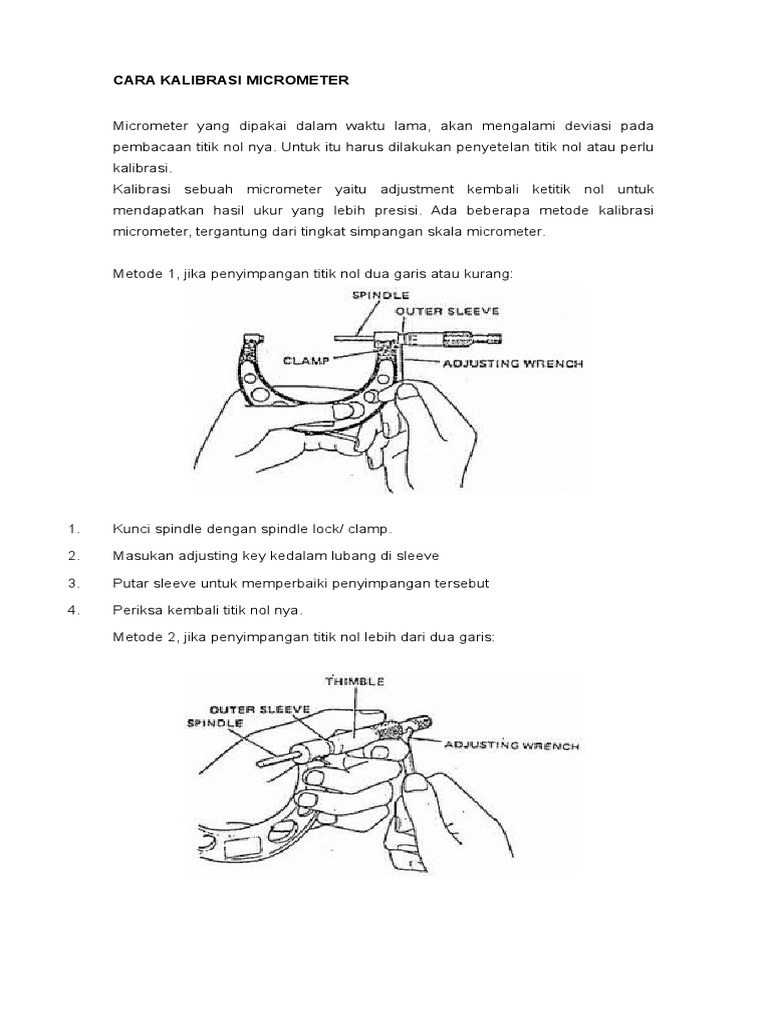 CARA KALIBRASI MICROMETER

Micrometer yang dipakai dalam waktu lama, akan mengalami deviasi pada pembacaan titik nol nya. Untuk itu harus dilakukan penyetelan titik nol atau perlu kalibrasi.
Kalibrasi sebuah micrometer yaitu adjustment kembali ketitik nol untuk mendapatkan hasil ukur yang lebih presisi. Ada beberapa metode kalibrasi micrometer, tergantung dari tingkat simpangan skala micrometer.

Metode 1, jika penyimpangan titik nol dua garis atau kurang:

SPINDLE
OUTER SLEEVE
CLAMP
ADJUSTING WRENCH

1. Kunci spindle dengan spindle lock/ clamp.
2. Masukan adjusting key kedalam lubang di sleeve
3. Putar sleeve untuk memperbaiki penyimpangan tersebut
4. Periksa kembali titik nol nya.

Metode 2, jika penyimpangan titik nol lebih dari dua garis:

THIMBLE
OUTER SLEEVE
SPINDLE
ADJUSTING WRENCH