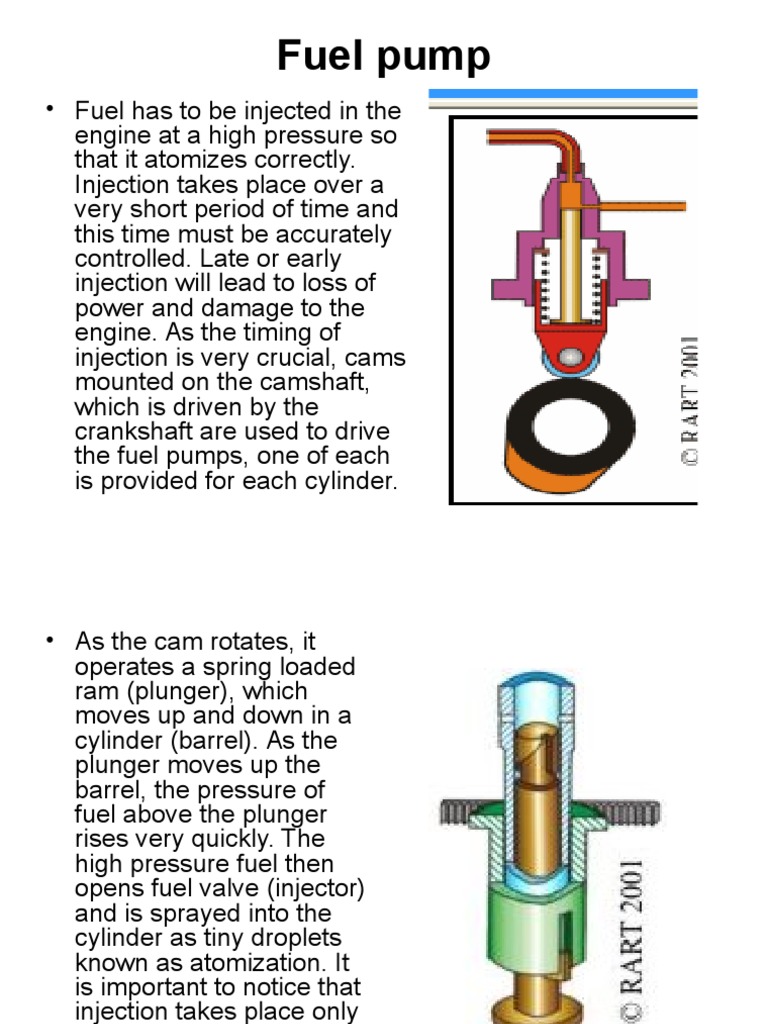 Fuel pump

• Fuel has to be injected in the engine at a high pressure so that it atomizes correctly. Injection takes place over a very short period of time and this time must be accurately controlled. Late or early injection will lead to loss of power and damage to the engine. As the timing of injection is very crucial, cams mounted on the camshaft, which is driven by the crankshaft are used to drive the fuel pumps, one of each is provided for each cylinder.

© RART 2001

• As the cam rotates, it operates a spring loaded ram (plunger), which moves up and down in a cylinder (barrel). As the plunger moves up the barrel, the pressure of fuel above the plunger rises very quickly. The high pressure fuel then opens fuel valve (injector) and is sprayed into the cylinder as tiny droplets known as atomization. It is important to notice that injection takes place only

© RART 2001