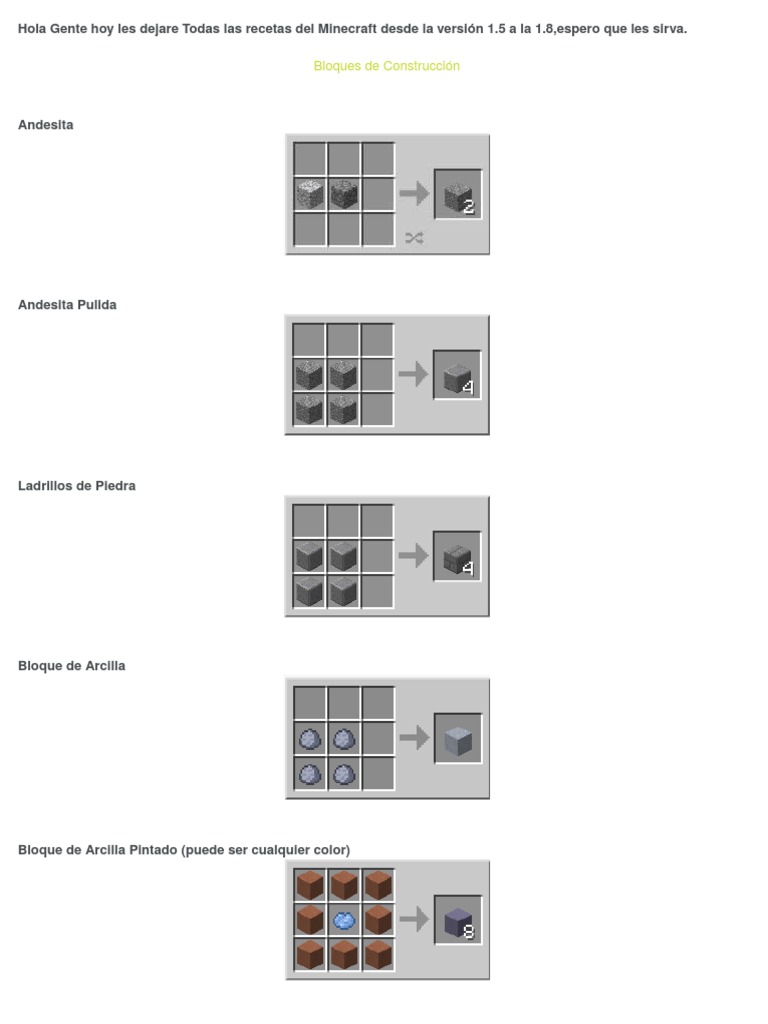 Hola Gente hoy les dejare Todas las recetas del Minecraft desde la versión 1.5 a la 1.8,espero que les sirva.

Bloques de Construcción

Andesita

2

Andesita Pulida

4

Ladrillos de Piedra

4

Bloque de Arcilla

Bloque de Arcilla Pintado (puede ser cualquier color)

8