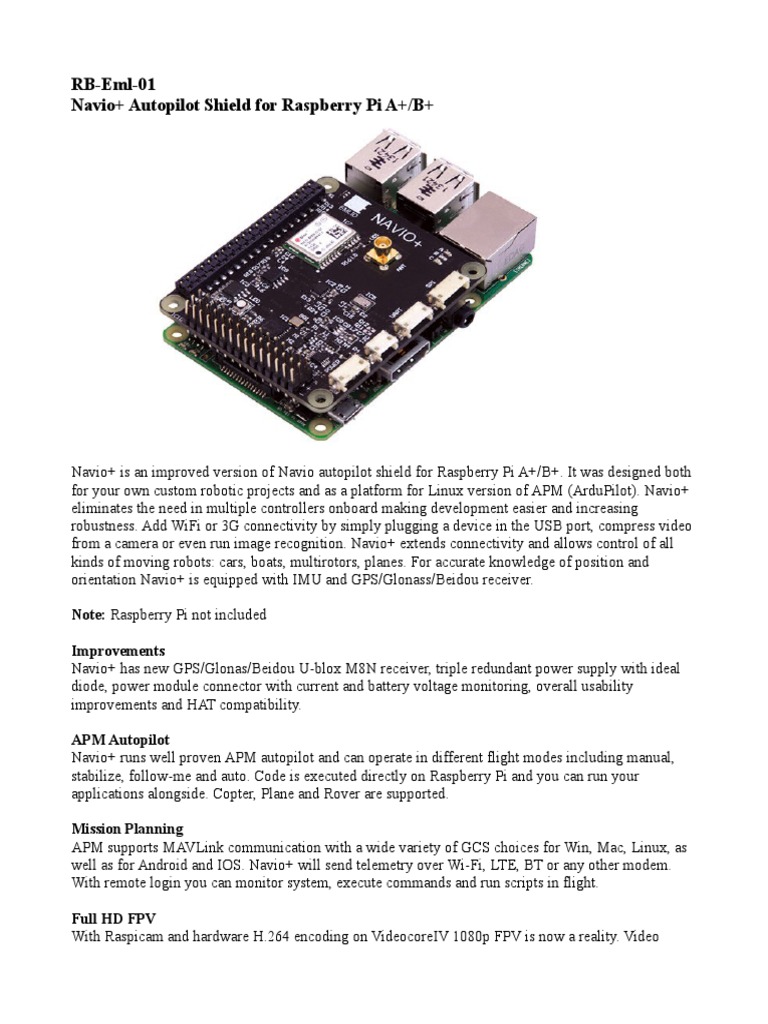 RB-Eml-01
Navio+ Autopilot Shield for Raspberry Pi A+/B+

NAVIO+

Navio+ is an improved version of Navio autopilot shield for Raspberry Pi A+/B+. It was designed both for your own custom robotic projects and as a platform for Linux version of APM (ArduPilot). Navio+ eliminates the need in multiple controllers onboard making development easier and increasing robustness. Add WiFi or 3G connectivity by simply plugging a device in the USB port, compress video from a camera or even run image recognition. Navio+ extends connectivity and allows control of all kinds of moving robots: cars, boats, multirotors, planes. For accurate knowledge of position and orientation Navio+ is equipped with IMU and GPS/Glonass/Beidou receiver.

Note: Raspberry Pi not included

Improvements
Navio+ has new GPS/Glonas/Beidou U-blox M8N receiver, triple redundant power supply with ideal diode, power module connector with current and battery voltage monitoring, overall usability improvements and HAT compatibility.

APM Autopilot
Navio+ runs well proven APM autopilot and can operate in different flight modes including manual, stabilize, follow-me and auto. Code is executed directly on Raspberry Pi and you can run your applications alongside. Copter, Plane and Rover are supported.

Mission Planning
APM supports MAVLink communication with a wide variety of GCS choices for Win, Mac, Linux, as well as for Android and IOS. Navio+ will send telemetry over Wi-Fi, LTE, BT or any other modem. With remote login you can monitor system, execute commands and run scripts in flight.

Full HD FPV
With Raspicam and hardware H.264 encoding on VideocoreIV 1080p FPV is now a reality. Video