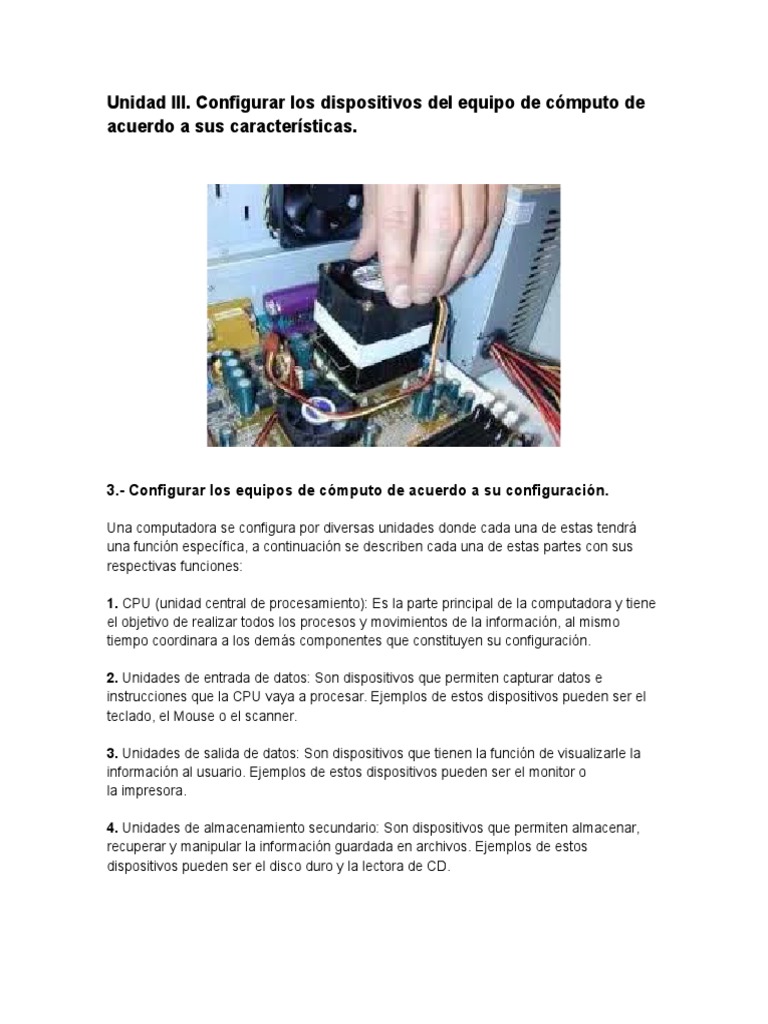 Unidad III. Configurar los dispositivos del equipo de cómputo de acuerdo a sus características.

3.- Configurar los equipos de cómputo de acuerdo a su configuración.

Una computadora se configura por diversas unidades donde cada una de estas tendrá una función específica, a continuación se describen cada una de estas partes con sus respectivas funciones:

1. CPU (unidad central de procesamiento): Es la parte principal de la computadora y tiene el objetivo de realizar todos los procesos y movimientos de la información, al mismo tiempo coordinara a los demás componentes que constituyen su configuración.

2. Unidades de entrada de datos: Son dispositivos que permiten capturar datos e instrucciones que la CPU vaya a procesar. Ejemplos de estos dispositivos pueden ser el teclado, el Mouse o el scanner.

3. Unidades de salida de datos: Son dispositivos que tienen la función de visualizarle la información al usuario. Ejemplos de estos dispositivos pueden ser el monitor o la impresora.

4. Unidades de almacenamiento secundario: Son dispositivos que permiten almacenar, recuperar y manipular la información guardada en archivos. Ejemplos de estos dispositivos pueden ser el disco duro y la lectora de CD.