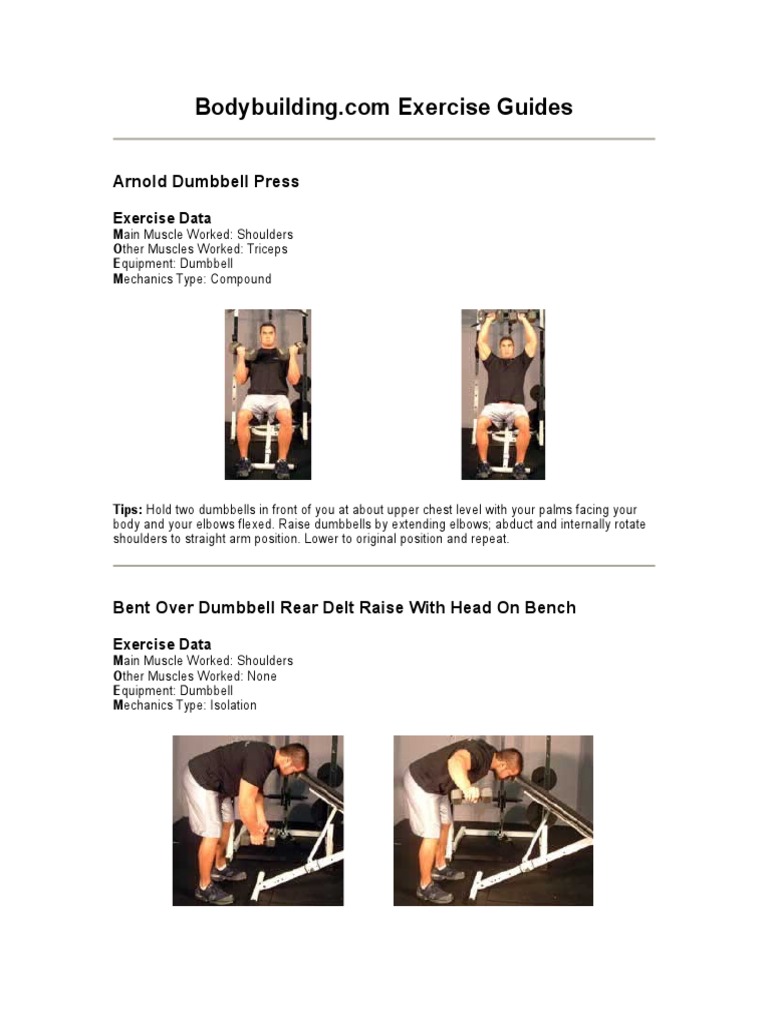 Bodybuilding.com Exercise Guides

Arnold Dumbbell Press

Exercise Data
Main Muscle Worked: Shoulders
Other Muscles Worked: Triceps
Equipment: Dumbbell
Mechanics Type: Compound

Tips: Hold two dumbbells in front of you at about upper chest level with your palms facing your body and your elbows flexed. Raise dumbbells by extending elbows; abduct and internally rotate shoulders to straight arm position. Lower to original position and repeat.

Bent Over Dumbbell Rear Delt Raise With Head On Bench

Exercise Data
Main Muscle Worked: Shoulders
Other Muscles Worked: None
Equipment: Dumbbell
Mechanics Type: Isolation