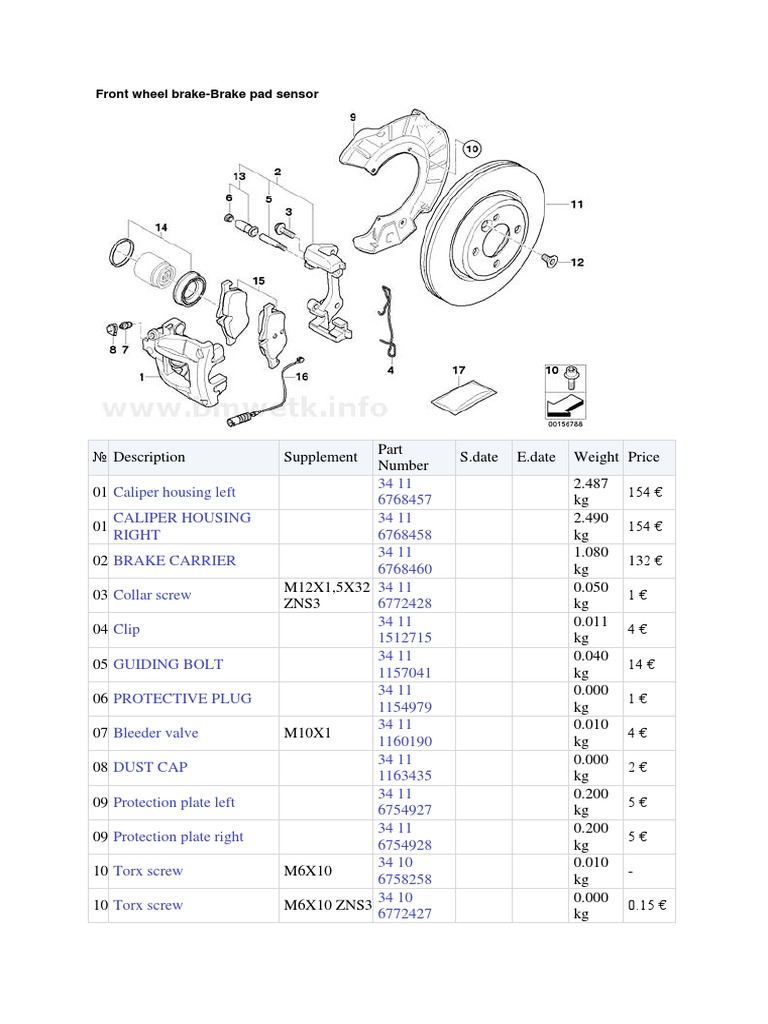 Front wheel brake-Brake pad sensor

9
10
13
2
6
5
3
11
14
12
15
8 7
1
16
4
17
10
00156788
www.bmwetk.info

| № | Description | Supplement | Part Number | S.date | E.date | Weight | Price |
|---|---|---|---|---|---|---|---|
| 01 | Caliper housing left | | 34 11 6768457 | | | 2.487 kg | 154 € |
| 01 | CALIPER HOUSING RIGHT | | 34 11 6768458 | | | 2.490 kg | 154 € |
| 02 | BRAKE CARRIER | | 34 11 6768460 | | | 1.080 kg | 132 € |
| 03 | Collar screw | M12X1,5X32 ZNS3 | 34 11 6772428 | | | 0.050 kg | 1 € |
| 04 | Clip | | 34 11 1512715 | | | 0.011 kg | 4 € |
| 05 | GUIDING BOLT | | 34 11 1157041 | | | 0.040 kg | 14 € |
| 06 | PROTECTIVE PLUG | | 34 11 1154979 | | | 0.000 kg | 1 € |
| 07 | Bleeder valve | M10X1 | 34 11 1160190 | | | 0.010 kg | 4 € |
| 08 | DUST CAP | | 34 11 1163435 | | | 0.000 kg | 2 € |
| 09 | Protection plate left | | 34 11 6754927 | | | 0.200 kg | 5 € |
| 09 | Protection plate right | | 34 11 6754928 | | | 0.200 kg | 5 € |
| 10 | Torx screw | M6X10 | 34 10 6758258 | | | 0.010 kg | - |
| 10 | Torx screw | M6X10 ZNS3 | 34 10 6772427 | | | 0.000 kg | 0.15 € |