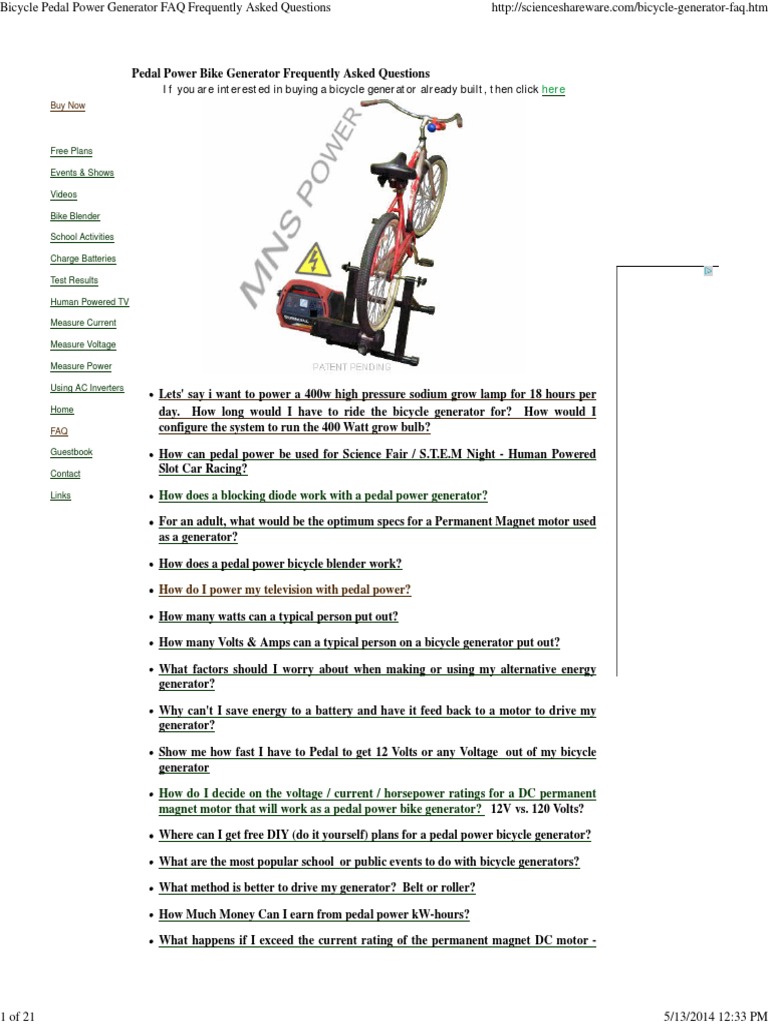 Bicycle Pedal Power Generator FAQ Frequently Asked Questions

http://scienceshareware.com/bicycle-generator-faq.htm

Pedal Power Bike Generator Frequently Asked Questions

If you are interested in buying a bicycle generator already built, then click here

Buy Now

Free Plans

Events & Shows

Videos

Bike Blender

School Activities

Charge Batteries

Test Results

Human Powered TV

Measure Current

Measure Voltage

Measure Power

Using AC Inverters

Home

FAQ

Guestbook

Contact

Links

MNS POWER

PATENT PENDING

• Lets' say i want to power a 400w high pressure sodium grow lamp for 18 hours per day. How long would I have to ride the bicycle generator for? How would I configure the system to run the 400 Watt grow bulb?

• How can pedal power be used for Science Fair / S.T.E.M Night - Human Powered Slot Car Racing?

• How does a blocking diode work with a pedal power generator?

• For an adult, what would be the optimum specs for a Permanent Magnet motor used as a generator?

• How does a pedal power bicycle blender work?

• How do I power my television with pedal power?

• How many watts can a typical person put out?

• How many Volts & Amps can a typical person on a bicycle generator put out?

• What factors should I worry about when making or using my alternative energy generator?

• Why can't I save energy to a battery and have it feed back to a motor to drive my generator?

• Show me how fast I have to Pedal to get 12 Volts or any Voltage out of my bicycle generator

• How do I decide on the voltage / current / horsepower ratings for a DC permanent magnet motor that will work as a pedal power bike generator? 12V vs. 120 Volts?

• Where can I get free DIY (do it yourself) plans for a pedal power bicycle generator?

• What are the most popular school or public events to do with bicycle generators?

• What method is better to drive my generator? Belt or roller?

• How Much Money Can I earn from pedal power kW-hours?

• What happens if I exceed the current rating of the permanent magnet DC motor -

1 of 21

5/13/2014 12:33 PM