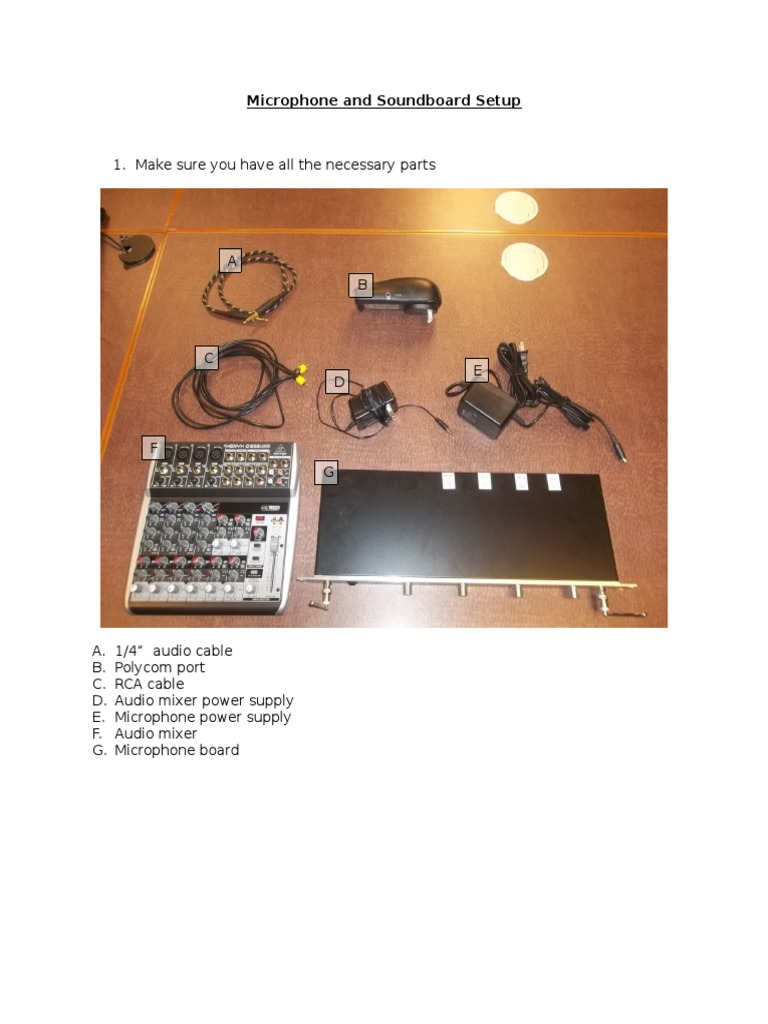 Microphone and Soundboard Setup

1. Make sure you have all the necessary parts

A

B

C

D

E

F

G

A. 1/4" audio cable
B. Polycom port
C. RCA cable
D. Audio mixer power supply
E. Microphone power supply
F. Audio mixer
G. Microphone board