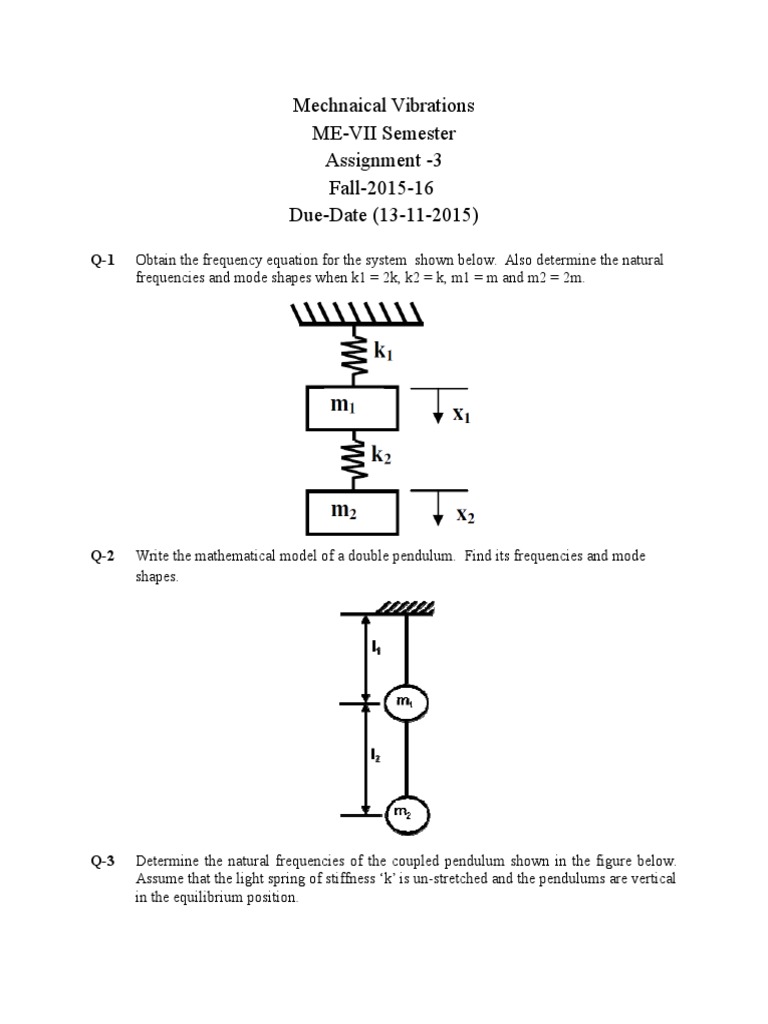 Mechnaical Vibrations
ME-VII Semester
Assignment -3
Fall-2015-16
Due-Date (13-11-2015)

Q-1 Obtain the frequency equation for the system shown below. Also determine the natural frequencies and mode shapes when k1 = 2k, k2 = k, m1 = m and m2 = 2m.

$k_1$
$m_1$
$x_1$
$k_2$
$m_2$
$x_2$

Q-2 Write the mathematical model of a double pendulum. Find its frequencies and mode shapes.

$l_1$
$m_1$
$l_2$
$m_2$

Q-3 Determine the natural frequencies of the coupled pendulum shown in the figure below. Assume that the light spring of stiffness 'k' is un-stretched and the pendulums are vertical in the equilibrium position.