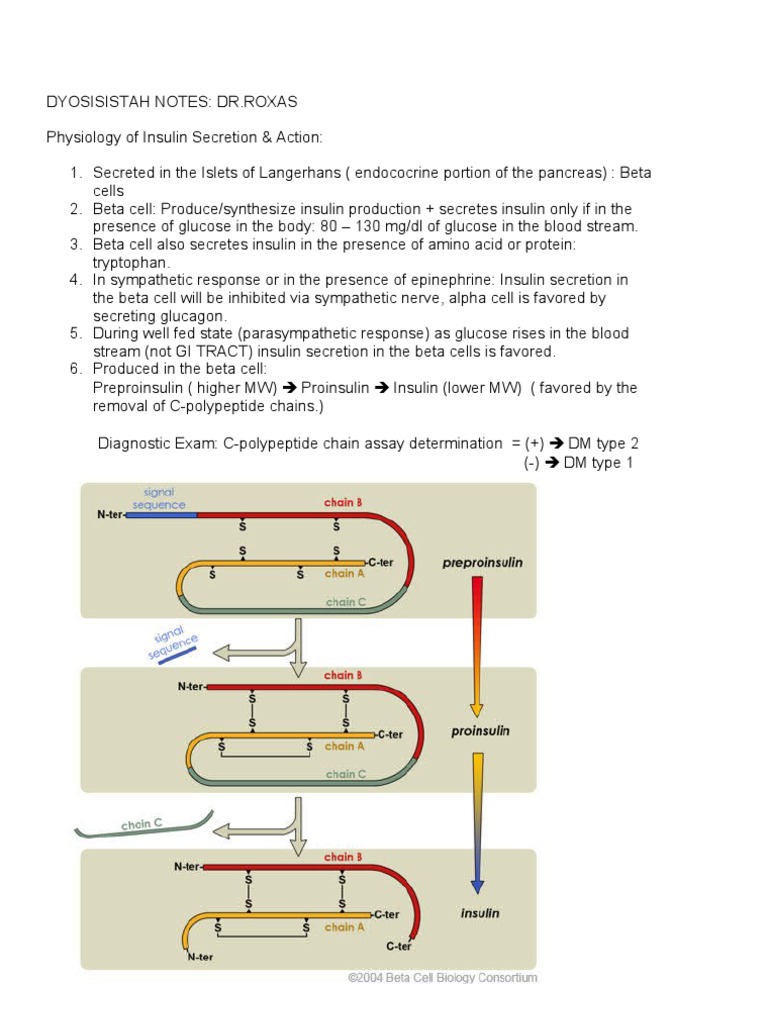 DYOSISISTAH NOTES: DR.ROXAS

Physiology of Insulin Secretion & Action:

1. Secreted in the Islets of Langerhans ( endococrine portion of the pancreas) : Beta cells
2. Beta cell: Produce/synthesize insulin production + secretes insulin only if in the presence of glucose in the body: 80 – 130 mg/dl of glucose in the blood stream.
3. Beta cell also secretes insulin in the presence of amino acid or protein: tryptophan.
4. In sympathetic response or in the presence of epinephrine: Insulin secretion in the beta cell will be inhibited via sympathetic nerve, alpha cell is favored by secreting glucagon.
5. During well fed state (parasympathetic response) as glucose rises in the blood stream (not GI TRACT) insulin secretion in the beta cells is favored.
6. Produced in the beta cell:
Preproinsulin ( higher MW) ➔ Proinsulin ➔ Insulin (lower MW) ( favored by the removal of C-polypeptide chains.)

Diagnostic Exam: C-polypeptide chain assay determination = (+) ➔ DM type 2
(-) ➔ DM type 1

signal sequence
N-ter
chain B
S
S
S
S
C-ter
S
S
chain A
chain C
preproinsulin

signal sequence

N-ter
chain B
S
S
S
S
C-ter
S
S
chain A
chain C
proinsulin

chain C

N-ter
chain B
S
S
S
S
C-ter
S
S
chain A
C-ter
N-ter
insulin

©2004 Beta Cell Biology Consortium