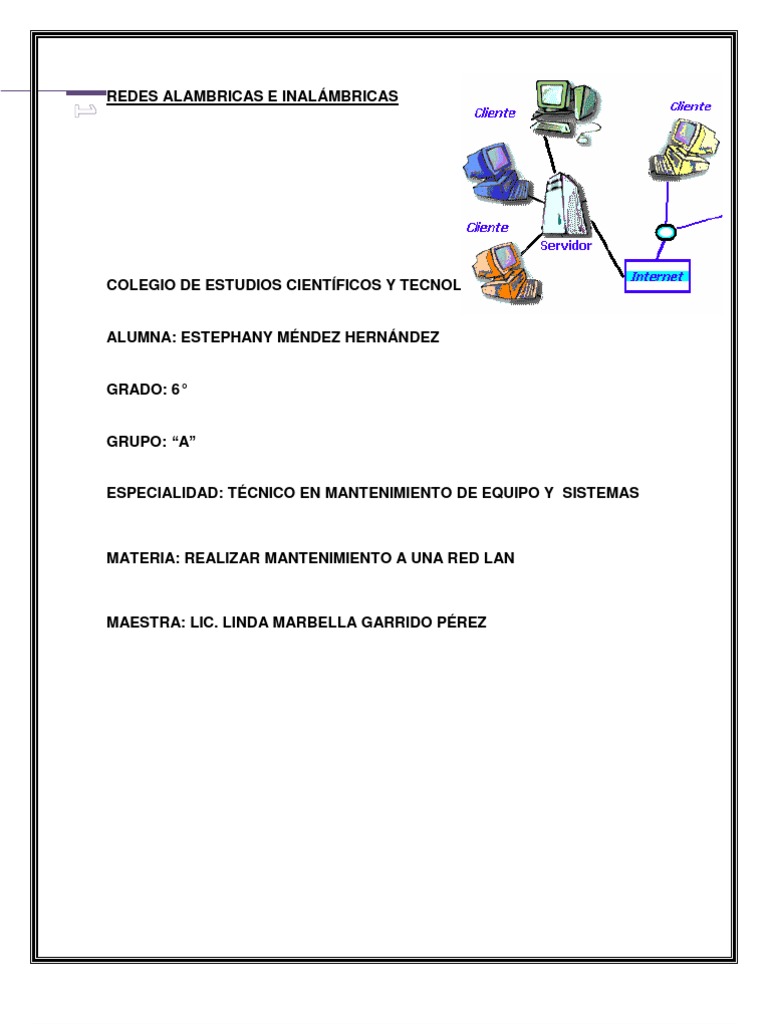 REDES ALAMBRICAS E INALÁMBRICAS

Cliente
Cliente
Cliente
Servidor
Internet

COLEGIO DE ESTUDIOS CIENTÍFICOS Y TECNOL

ALUMNA: ESTEPHANY MÉNDEZ HERNÁNDEZ

GRADO: 6°

GRUPO: "A"

ESPECIALIDAD: TÉCNICO EN MANTENIMIENTO DE EQUIPO Y SISTEMAS

MATERIA: REALIZAR MANTENIMIENTO A UNA RED LAN

MAESTRA: LIC. LINDA MARBELLA GARRIDO PÉREZ