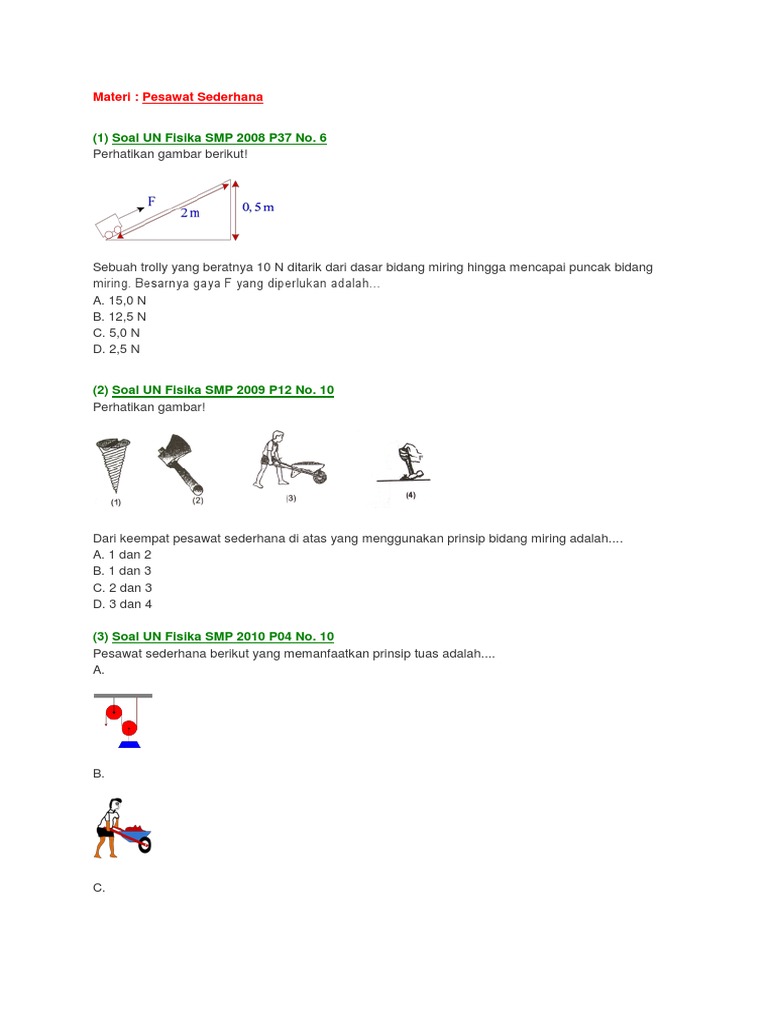 Materi : Pesawat Sederhana

(1) Soal UN Fisika SMP 2008 P37 No. 6
Perhatikan gambar berikut!

F
2 m
0, 5 m

Sebuah trolly yang beratnya 10 N ditarik dari dasar bidang miring hingga mencapai puncak bidang miring. Besarnya gaya F yang diperlukan adalah...
A. 15,0 N
B. 12,5 N
C. 5,0 N
D. 2,5 N

(2) Soal UN Fisika SMP 2009 P12 No. 10
Perhatikan gambar!

(1) (2) (3) (4)

Dari keempat pesawat sederhana di atas yang menggunakan prinsip bidang miring adalah....
A. 1 dan 2
B. 1 dan 3
C. 2 dan 3
D. 3 dan 4

(3) Soal UN Fisika SMP 2010 P04 No. 10
Pesawat sederhana berikut yang memanfaatkan prinsip tuas adalah....
A.

B.

C.