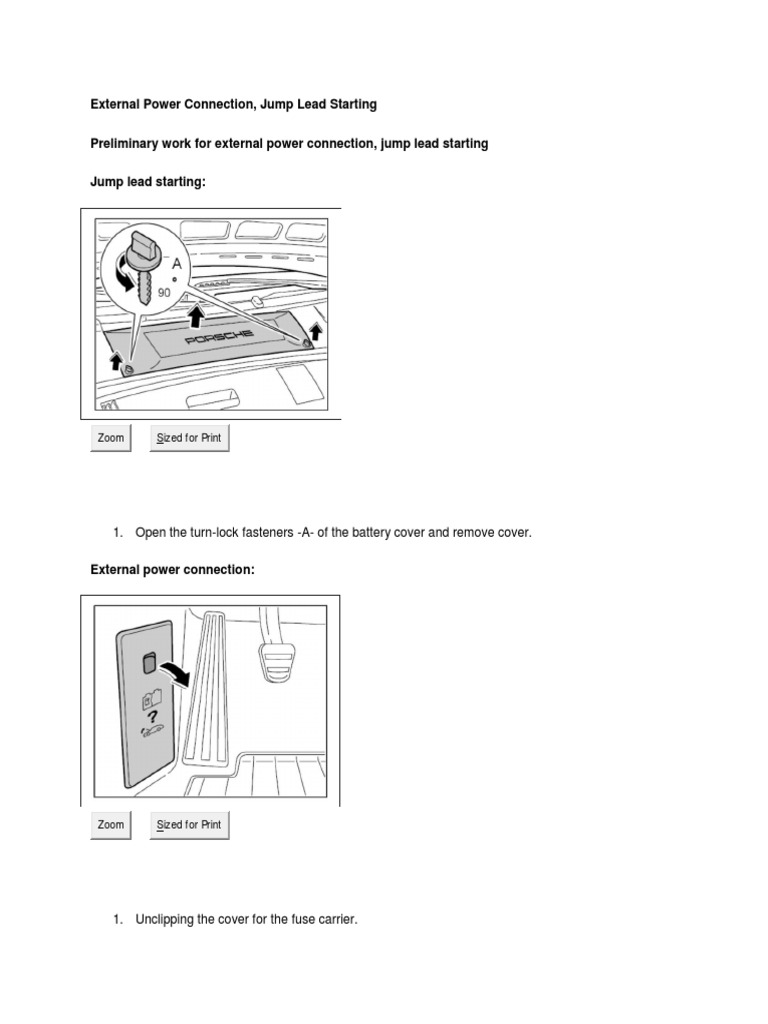 External Power Connection, Jump Lead Starting

Preliminary work for external power connection, jump lead starting

Jump lead starting:

A

90

PORSCHE

Zoom

Sized for Print

1. Open the turn-lock fasteners -A- of the battery cover and remove cover.

External power connection:

?

Zoom

Sized for Print

1. Unclipping the cover for the fuse carrier.