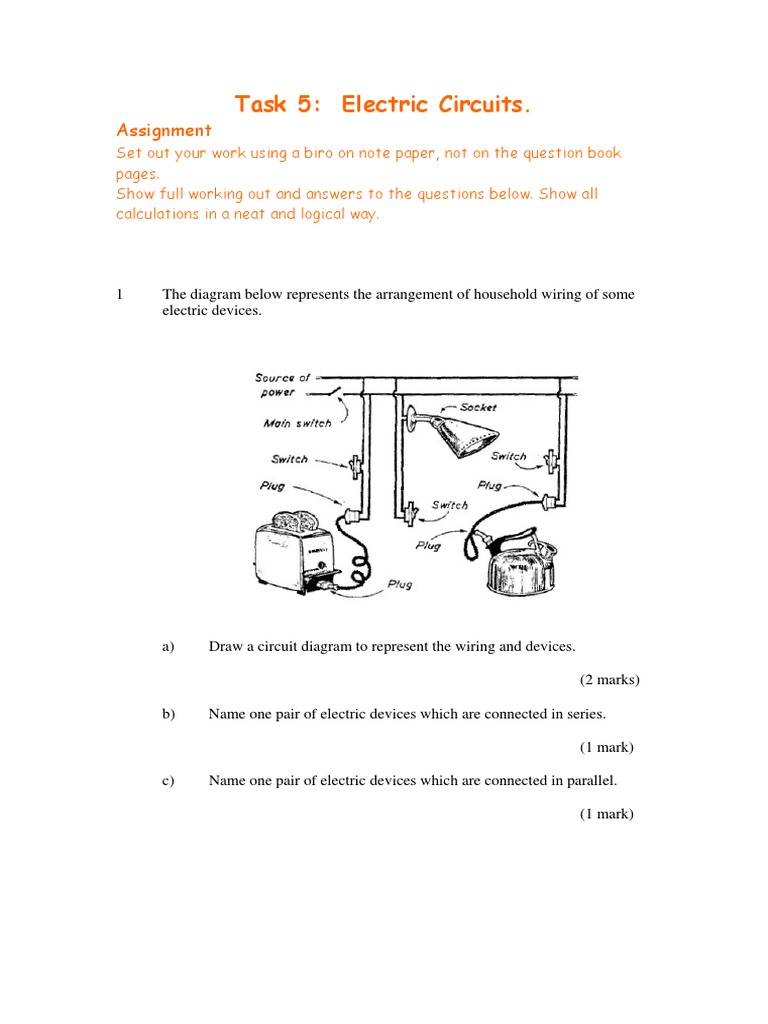 Task 5: Electric Circuits.

Assignment

Set out your work using a biro on note paper, not on the question book pages.

Show full working out and answers to the questions below. Show all calculations in a neat and logical way.

1 The diagram below represents the arrangement of household wiring of some electric devices.

Source of power

Main switch

Switch

Plug

Socket

Switch

Plug

Switch

Plug

Plug

a) Draw a circuit diagram to represent the wiring and devices.

(2 marks)

b) Name one pair of electric devices which are connected in series.

(1 mark)

c) Name one pair of electric devices which are connected in parallel.

(1 mark)