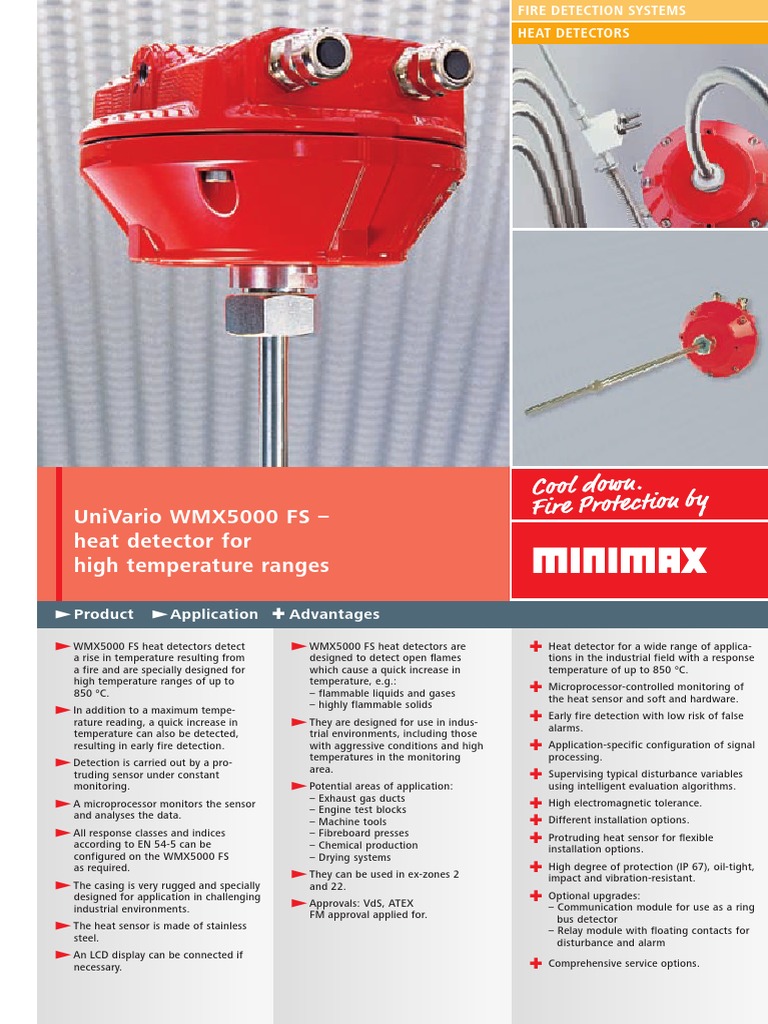 FIRE DETECTION SYSTEMS
HEAT DETECTORS

UniVario WMX5000 FS – heat detector for high temperature ranges

Cool down. Fire Protection by

MINIMAX

Product Application Advantages

WMX5000 FS heat detectors detect a rise in temperature resulting from a fire and are specially designed for high temperature ranges of up to 850 °C.

In addition to a maximum temperature reading, a quick increase in temperature can also be detected, resulting in early fire detection.

Detection is carried out by a protruding sensor under constant monitoring.

A microprocessor monitors the sensor and analyses the data.

All response classes and indices according to EN 54-5 can be configured on the WMX5000 FS as required.

The casing is very rugged and specially designed for application in challenging industrial environments.

The heat sensor is made of stainless steel.

An LCD display can be connected if necessary.

WMX5000 FS heat detectors are designed to detect open flames which cause a quick increase in temperature, e.g.:
– flammable liquids and gases
– highly flammable solids

They are designed for use in industrial environments, including those with aggressive conditions and high temperatures in the monitoring area.

Potential areas of application:
– Exhaust gas ducts
– Engine test blocks
– Machine tools
– Fibreboard presses
– Chemical production
– Drying systems

They can be used in ex-zones 2 and 22.

Approvals: VdS, ATEX
FM approval applied for.

Heat detector for a wide range of applications in the industrial field with a response temperature of up to 850 °C.

Microprocessor-controlled monitoring of the heat sensor and soft and hardware.

Early fire detection with low risk of false alarms.

Application-specific configuration of signal processing.

Supervising typical disturbance variables using intelligent evaluation algorithms.

High electromagnetic tolerance.

Different installation options.

Protruding heat sensor for flexible installation options.

High degree of protection (IP 67), oil-tight, impact and vibration-resistant.

Optional upgrades:
– Communication module for use as a ring bus detector
– Relay module with floating contacts for disturbance and alarm

Comprehensive service options.