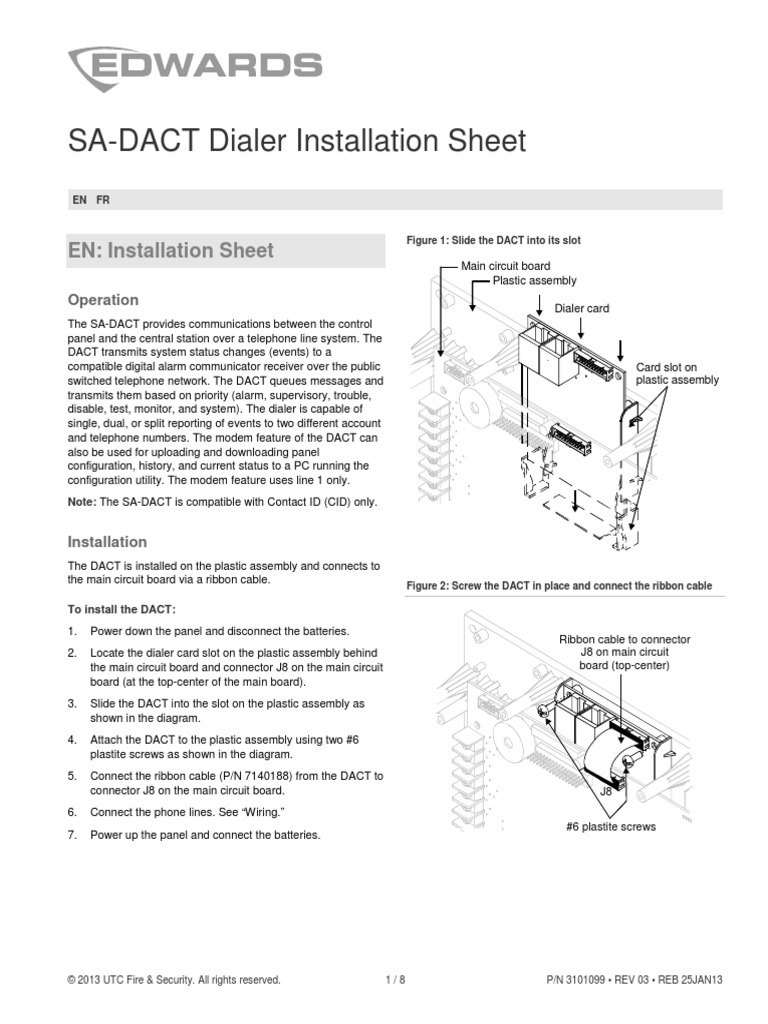 EDWARDS

SA-DACT Dialer Installation Sheet

EN FR

EN: Installation Sheet

Operation

The SA-DACT provides communications between the control panel and the central station over a telephone line system. The DACT transmits system status changes (events) to a compatible digital alarm communicator receiver over the public switched telephone network. The DACT queues messages and transmits them based on priority (alarm, supervisory, trouble, disable, test, monitor, and system). The dialer is capable of single, dual, or split reporting of events to two different account and telephone numbers. The modem feature of the DACT can also be used for uploading and downloading panel configuration, history, and current status to a PC running the configuration utility. The modem feature uses line 1 only.

Note: The SA-DACT is compatible with Contact ID (CID) only.

Installation

The DACT is installed on the plastic assembly and connects to the main circuit board via a ribbon cable.

To install the DACT:

1. Power down the panel and disconnect the batteries.
2. Locate the dialer card slot on the plastic assembly behind the main circuit board and connector J8 on the main circuit board (at the top-center of the main board).
3. Slide the DACT into the slot on the plastic assembly as shown in the diagram.
4. Attach the DACT to the plastic assembly using two #6 plastite screws as shown in the diagram.
5. Connect the ribbon cable (P/N 7140188) from the DACT to connector J8 on the main circuit board.
6. Connect the phone lines. See “Wiring.”
7. Power up the panel and connect the batteries.

Figure 1: Slide the DACT into its slot

Main circuit board
Plastic assembly
Dialer card
Card slot on plastic assembly

Figure 2: Screw the DACT in place and connect the ribbon cable

Ribbon cable to connector J8 on main circuit board (top-center)
J8
#6 plastite screws

© 2013 UTC Fire & Security. All rights reserved. 1 / 8 P/N 3101099 • REV 03 • REB 25JAN13