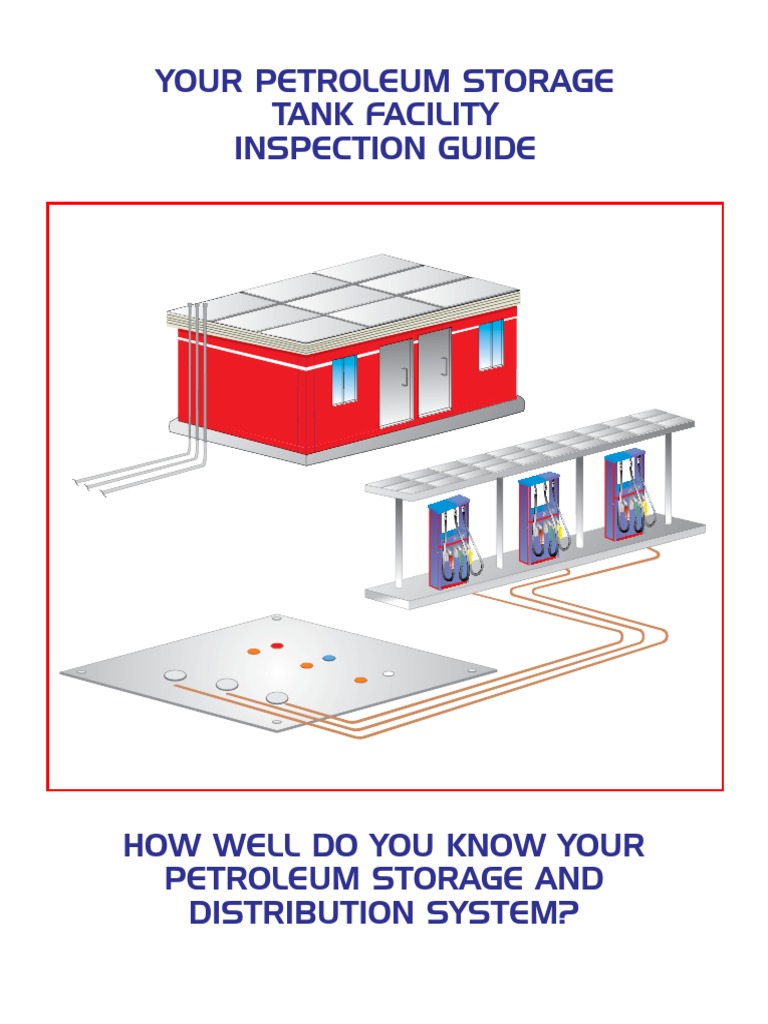 YOUR PETROLEUM STORAGE TANK FACILITY INSPECTION GUIDE

HOW WELL DO YOU KNOW YOUR PETROLEUM STORAGE AND DISTRIBUTION SYSTEM?