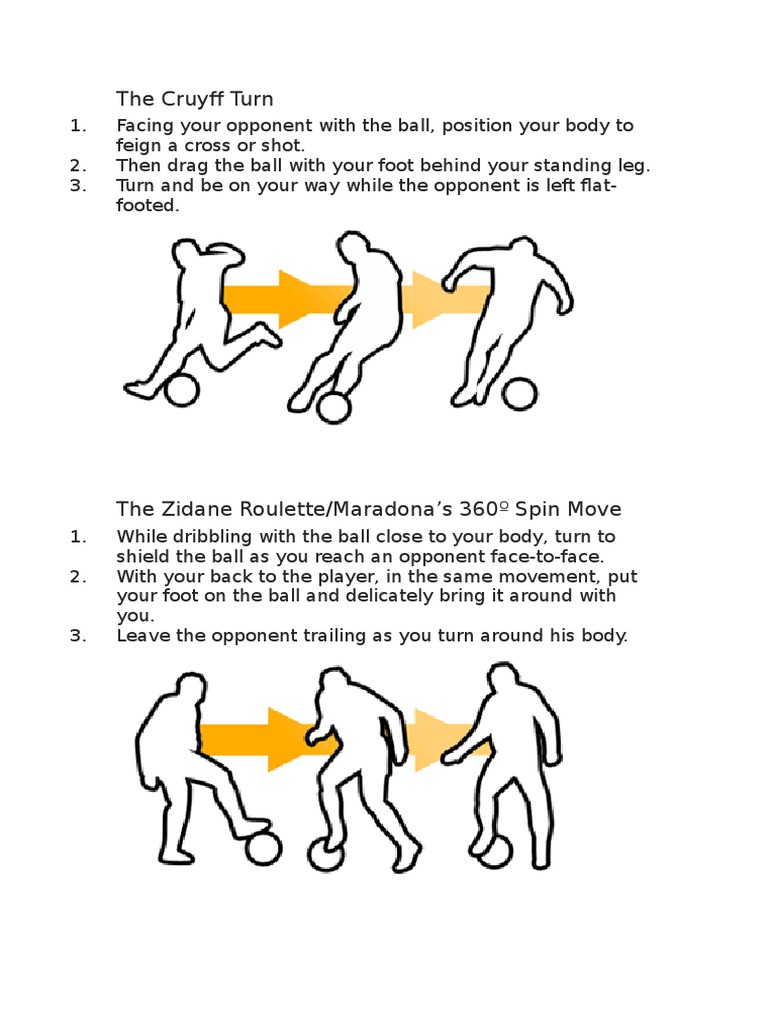 The Cruyff Turn

1. Facing your opponent with the ball, position your body to feign a cross or shot.
2. Then drag the ball with your foot behind your standing leg.
3. Turn and be on your way while the opponent is left flat-footed.

The Zidane Roulette/Maradona’s 360º Spin Move

1. While dribbling with the ball close to your body, turn to shield the ball as you reach an opponent face-to-face.
2. With your back to the player, in the same movement, put your foot on the ball and delicately bring it around with you.
3. Leave the opponent trailing as you turn around his body.