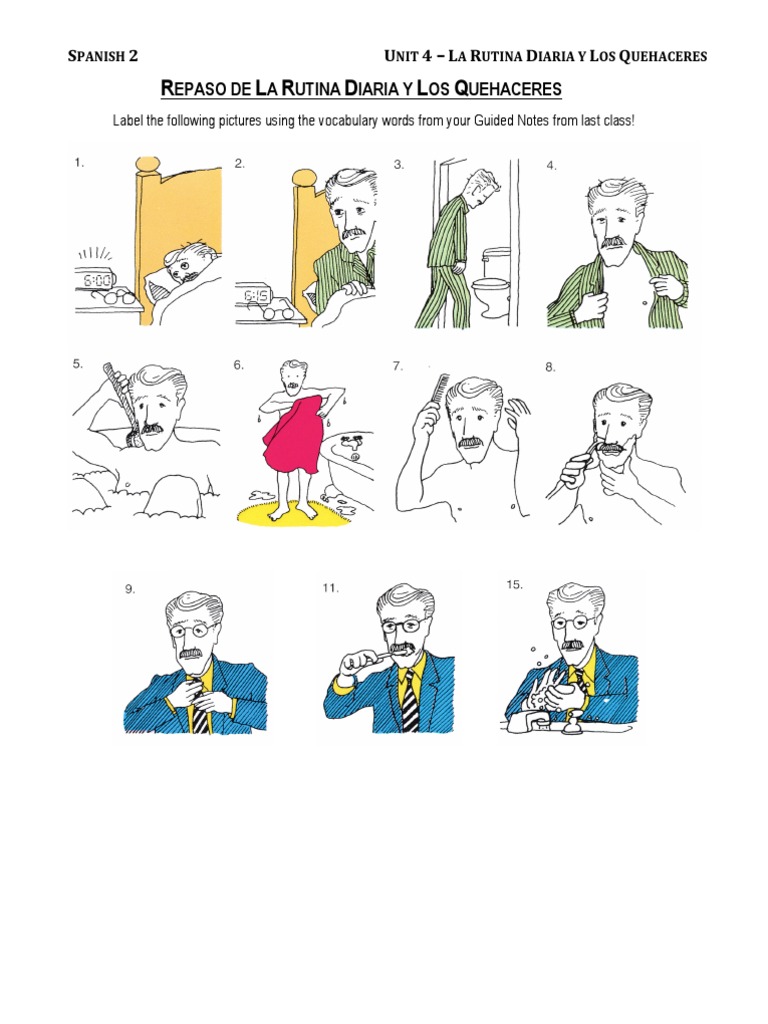 SPANISH 2

UNIT 4 – LA RUTINA DIARIA Y LOS QUEHACERES

REPASO DE LA RUTINA DIARIA Y LOS QUEHACERES

Label the following pictures using the vocabulary words from your Guided Notes from last class!

1.

5:00

2.

6:15

3.

4.

5.

6.

7.

8.

9.

11.

15.