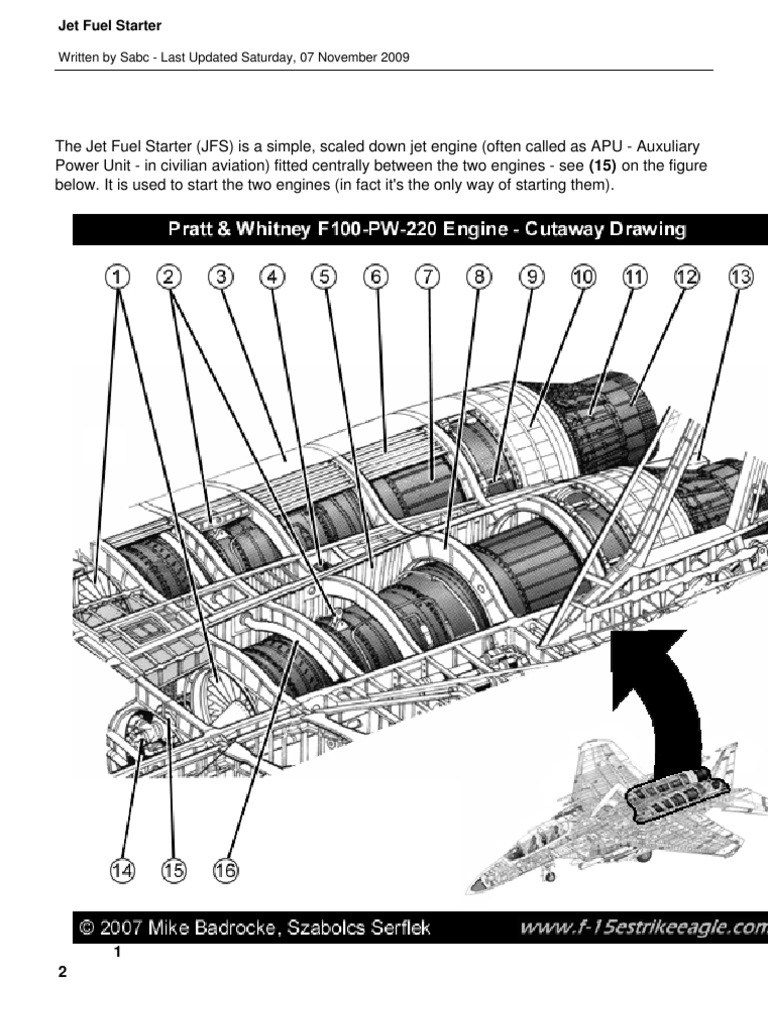 Jet Fuel Starter

Written by Sabc - Last Updated Saturday, 07 November 2009

The Jet Fuel Starter (JFS) is a simple, scaled down jet engine (often called as APU - Auxuliary Power Unit - in civilian aviation) fitted centrally between the two engines - see **(15)** on the figure below. It is used to start the two engines (in fact it's the only way of starting them).

Pratt & Whitney F100-PW-220 Engine - Cutaway Drawing

1 2 3 4 5 6 7 8 9 10 11 12 13

14 15 16

© 2007 Mike Badrocke, Szabolcs Serflek

www.f-15estrikeeagle.com

1

2