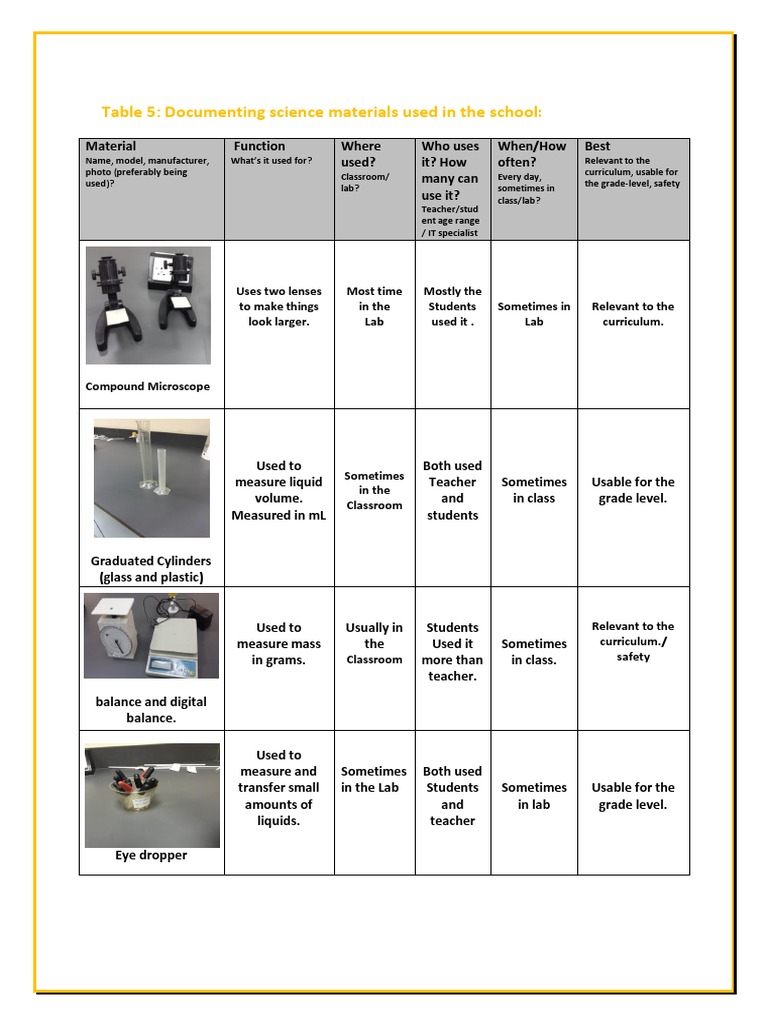 Table 5: Documenting science materials used in the school:

| Material Name, model, manufacturer, photo (preferably being used)? | Function What's it used for? | Where used? Classroom/ lab? | Who uses it? How many can use it? Teacher/student age range / IT specialist | When/How often? Every day, sometimes in class/lab? | Best Relevant to the curriculum, usable for the grade-level, safety |
|---|---|---|---|---|---|
| Compound Microscope | Uses two lenses to make things look larger. | Most time in the Lab | Mostly the Students used it . | Sometimes in Lab | Relevant to the curriculum. |
| Graduated Cylinders (glass and plastic) | Used to measure liquid volume. Measured in mL | Sometimes in the Classroom | Both used Teacher and students | Sometimes in class | Usable for the grade level. |
| balance and digital balance. | Used to measure mass in grams. | Usually in the Classroom | Students Used it more than teacher. | Sometimes in class. | Relevant to the curriculum./ safety |
| Eye dropper | Used to measure and transfer small amounts of liquids. | Sometimes in the Lab | Both used Students and teacher | Sometimes in lab | Usable for the grade level. |