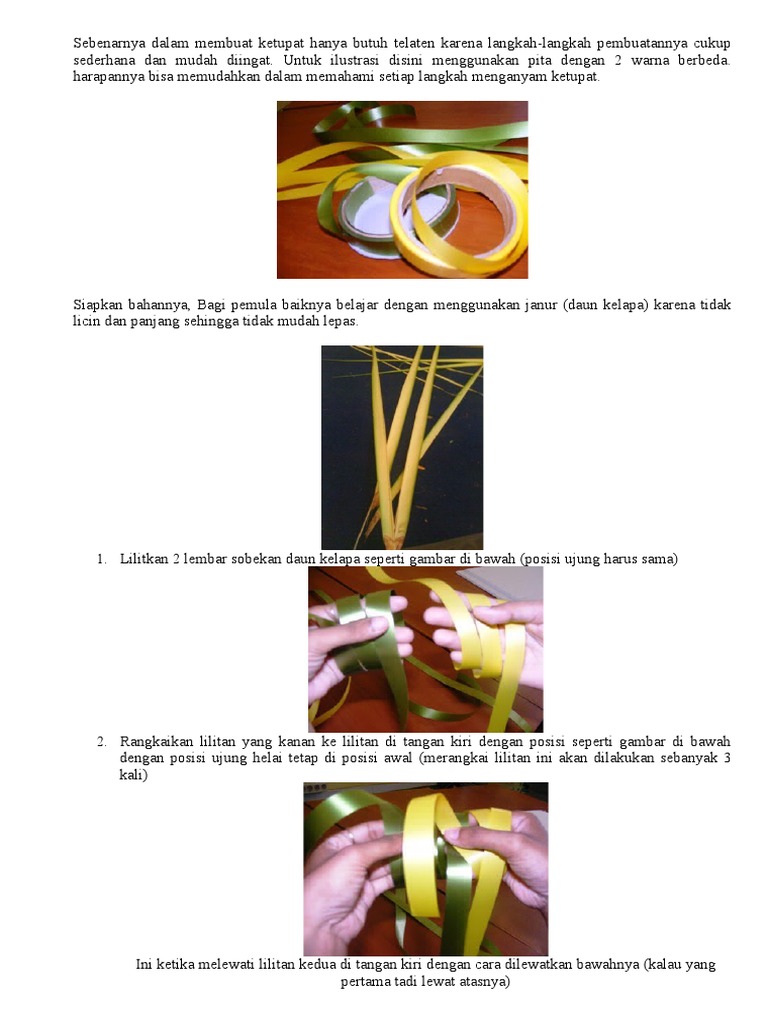 Sebenarnya dalam membuat ketupat hanya butuh telaten karena langkah-langkah pembuatannya cukup sederhana dan mudah diingat. Untuk ilustrasi disini menggunakan pita dengan 2 warna berbeda. harapannya bisa memudahkan dalam memahami setiap langkah menganyam ketupat.

Siapkan bahannya, Bagi pemula baiknya belajar dengan menggunakan janur (daun kelapa) karena tidak licin dan panjang sehingga tidak mudah lepas.

1. Lilitkan 2 lembar sobekan daun kelapa seperti gambar di bawah (posisi ujung harus sama)

2. Rangkaikan lilitan yang kanan ke lilitan di tangan kiri dengan posisi seperti gambar di bawah dengan posisi ujung helai tetap di posisi awal (merangkai lilitan ini akan dilakukan sebanyak 3 kali)

Ini ketika melewati lilitan kedua di tangan kiri dengan cara dilewatkan bawahnya (kalau yang pertama tadi lewat atasnya)