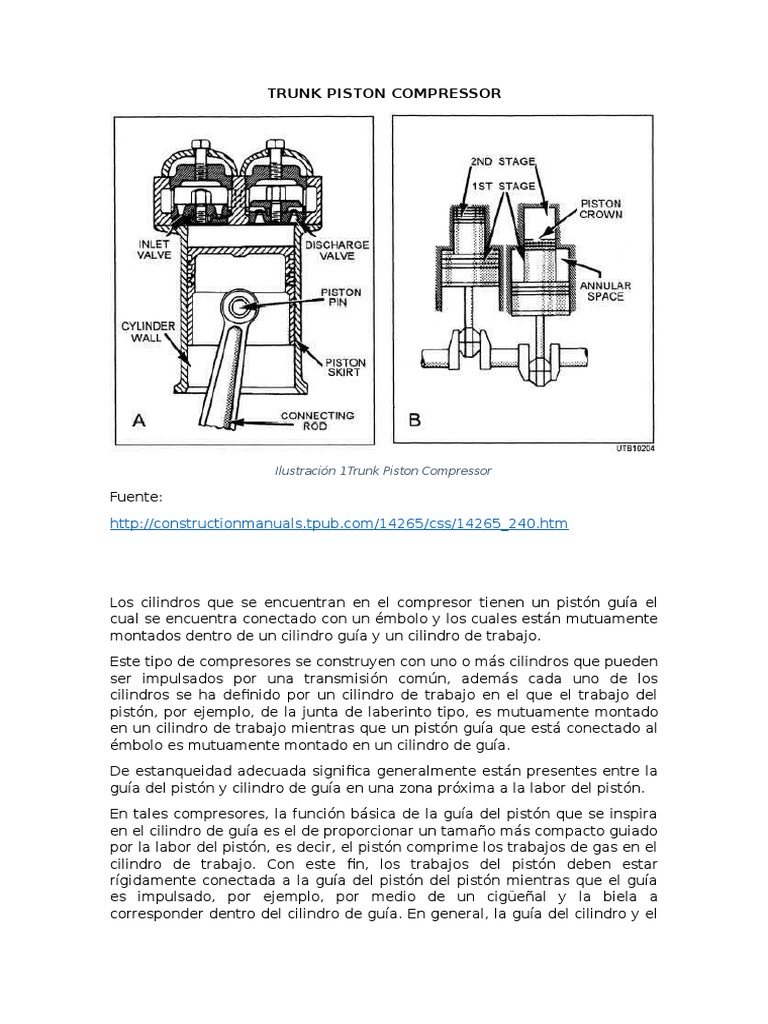 TRUNK PISTON COMPRESSOR

INLET VALVE

DISCHARGE VALVE

PISTON PIN

CYLINDER WALL

PISTON SKIRT

CONNECTING ROD

A

2ND STAGE

1ST STAGE

PISTON CROWN

ANNULAR SPACE

B

UTB10204

Ilustración 1Trunk Piston Compressor

Fuente:

http://constructionmanuals.tpub.com/14265/css/14265_240.htm

Los cilindros que se encuentran en el compresor tienen un pistón guía el cual se encuentra conectado con un émbolo y los cuales están mutuamente montados dentro de un cilindro guía y un cilindro de trabajo.

Este tipo de compresores se construyen con uno o más cilindros que pueden ser impulsados por una transmisión común, además cada uno de los cilindros se ha definido por un cilindro de trabajo en el que el trabajo del pistón, por ejemplo, de la junta de laberinto tipo, es mutuamente montado en un cilindro de trabajo mientras que un pistón guía que está conectado al émbolo es mutuamente montado en un cilindro de guía.

De estanqueidad adecuada significa generalmente están presentes entre la guía del pistón y cilindro de guía en una zona próxima a la labor del pistón.

En tales compresores, la función básica de la guía del pistón que se inspira en el cilindro de guía es el de proporcionar un tamaño más compacto guiado por la labor del pistón, es decir, el pistón comprime los trabajos de gas en el cilindro de trabajo. Con este fin, los trabajos del pistón deben estar rígidamente conectada a la guía del pistón del pistón mientras que el guía es impulsado, por ejemplo, por medio de un cigüeñal y la biela a corresponder dentro del cilindro de guía. En general, la guía del cilindro y el