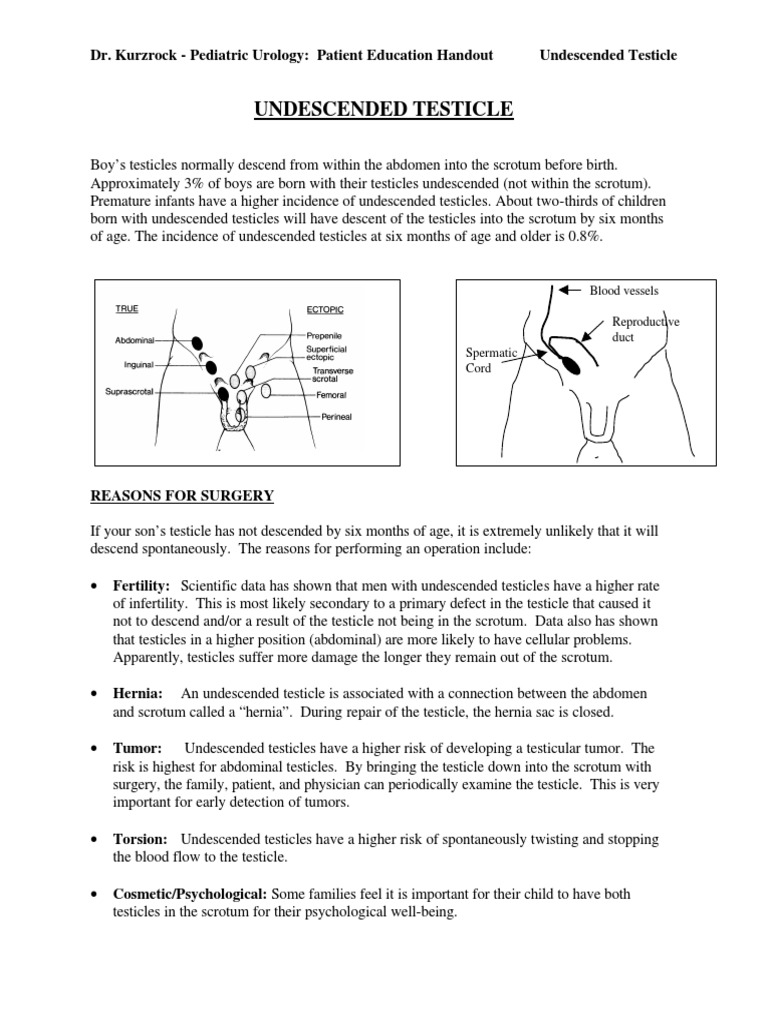 Dr. Kurzrock - Pediatric Urology: Patient Education Handout Undescended Testicle

UNDESCENDED TESTICLE

Boy's testicles normally descend from within the abdomen into the scrotum before birth. Approximately 3% of boys are born with their testicles undescended (not within the scrotum). Premature infants have a higher incidence of undescended testicles. About two-thirds of children born with undescended testicles will have descent of the testicles into the scrotum by six months of age. The incidence of undescended testicles at six months of age and older is 0.8%.

TRUE
Abdominal
Inguinal
Suprascrotal
ECTOPIC
Prepenile
Superficial ectopic
Transverse scrotal
Femoral
Perineal

Blood vessels
Reproductive duct
Spermatic Cord

REASONS FOR SURGERY

If your son's testicle has not descended by six months of age, it is extremely unlikely that it will descend spontaneously. The reasons for performing an operation include:

• Fertility: Scientific data has shown that men with undescended testicles have a higher rate of infertility. This is most likely secondary to a primary defect in the testicle that caused it not to descend and/or a result of the testicle not being in the scrotum. Data also has shown that testicles in a higher position (abdominal) are more likely to have cellular problems. Apparently, testicles suffer more damage the longer they remain out of the scrotum.

• Hernia: An undescended testicle is associated with a connection between the abdomen and scrotum called a "hernia". During repair of the testicle, the hernia sac is closed.

• Tumor: Undescended testicles have a higher risk of developing a testicular tumor. The risk is highest for abdominal testicles. By bringing the testicle down into the scrotum with surgery, the family, patient, and physician can periodically examine the testicle. This is very important for early detection of tumors.

• Torsion: Undescended testicles have a higher risk of spontaneously twisting and stopping the blood flow to the testicle.

• Cosmetic/Psychological: Some families feel it is important for their child to have both testicles in the scrotum for their psychological well-being.