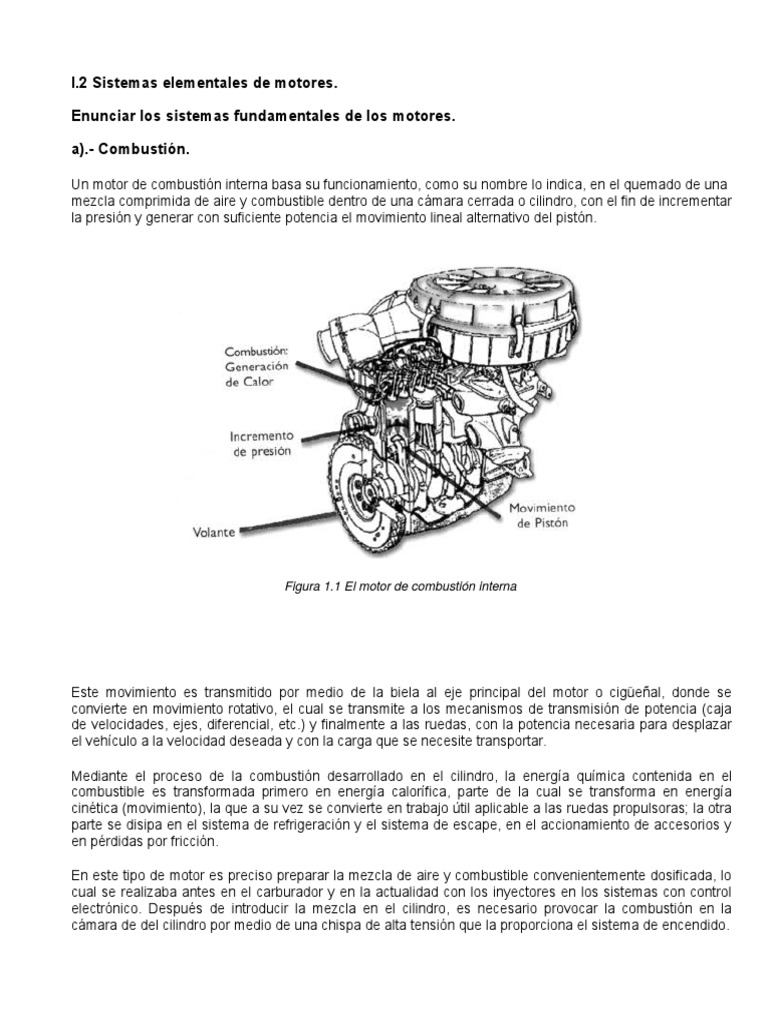 I.2 Sistemas elementales de motores.

Enunciar los sistemas fundamentales de los motores.

a).- Combustión.

Un motor de combustión interna basa su funcionamiento, como su nombre lo indica, en el quemado de una mezcla comprimida de aire y combustible dentro de una cámara cerrada o cilindro, con el fin de incrementar la presión y generar con suficiente potencia el movimiento lineal alternativo del pistón.

Combustión: Generación de Calor

Incremento de presión

Volante

Movimiento de Pistón

Figura 1.1 El motor de combustión interna

Este movimiento es transmitido por medio de la biela al eje principal del motor o cigüeñal, donde se convierte en movimiento rotativo, el cual se transmite a los mecanismos de transmisión de potencia (caja de velocidades, ejes, diferencial, etc.) y finalmente a las ruedas, con la potencia necesaria para desplazar el vehículo a la velocidad deseada y con la carga que se necesite transportar.

Mediante el proceso de la combustión desarrollado en el cilindro, la energía química contenida en el combustible es transformada primero en energía calorífica, parte de la cual se transforma en energía cinética (movimiento), la que a su vez se convierte en trabajo útil aplicable a las ruedas propulsoras; la otra parte se disipa en el sistema de refrigeración y el sistema de escape, en el accionamiento de accesorios y en pérdidas por fricción.

En este tipo de motor es preciso preparar la mezcla de aire y combustible convenientemente dosificada, lo cual se realizaba antes en el carburador y en la actualidad con los inyectores en los sistemas con control electrónico. Después de introducir la mezcla en el cilindro, es necesario provocar la combustión en la cámara de del cilindro por medio de una chispa de alta tensión que la proporciona el sistema de encendido.