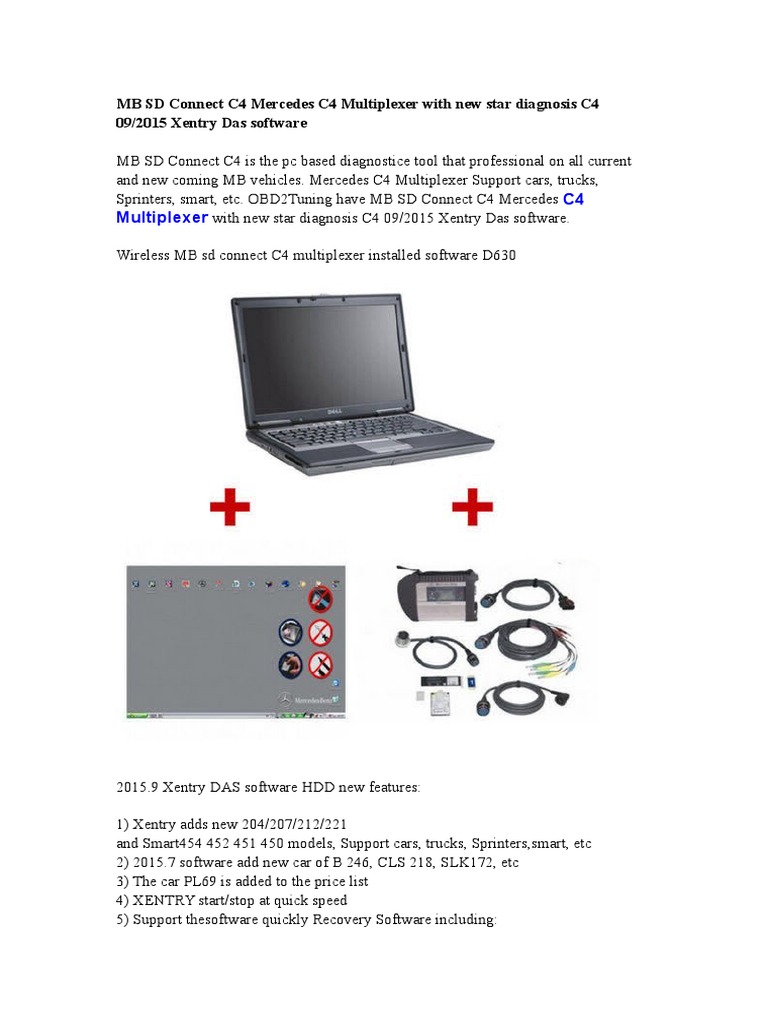 MB SD Connect C4 Mercedes C4 Multiplexer with new star diagnosis C4 09/2015 Xentry Das software

MB SD Connect C4 is the pc based diagnostice tool that professional on all current and new coming MB vehicles. Mercedes C4 Multiplexer Support cars, trucks, Sprinters, smart, etc. OBD2Tuning have MB SD Connect C4 Mercedes C4 Multiplexer with new star diagnosis C4 09/2015 Xentry Das software.

Wireless MB sd connect C4 multiplexer installed software D630

DELL

Mercedes-Benz

2015.9 Xentry DAS software HDD new features:

1) Xentry adds new 204/207/212/221 and Smart454 452 451 450 models, Support cars, trucks, Sprinters,smart, etc
2) 2015.7 software add new car of B 246, CLS 218, SLK172, etc
3) The car PL69 is added to the price list
4) XENTRY start/stop at quick speed
5) Support thesoftware quickly Recovery Software including: