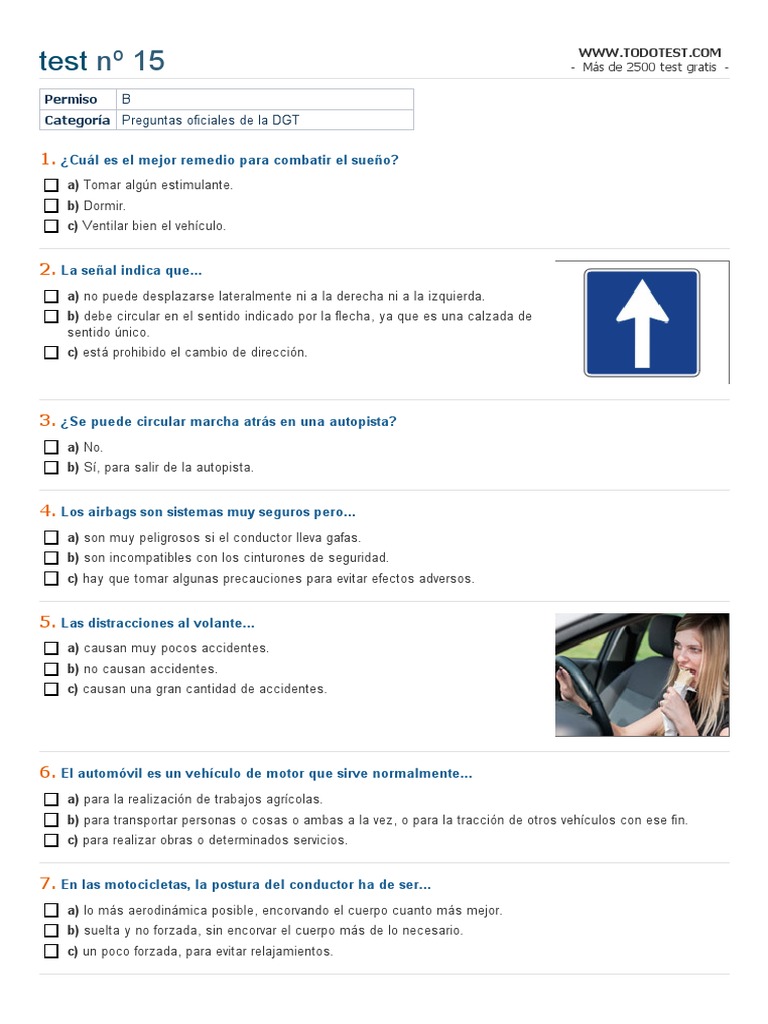 test nº 15

WWW.TODOTEST.COM
- Más de 2500 test gratis -

| Permiso | B |
|---|---|
| Categoría | Preguntas oficiales de la DGT |

1. ¿Cuál es el mejor remedio para combatir el sueño?
a) Tomar algún estimulante.
b) Dormir.
c) Ventilar bien el vehículo.

2. La señal indica que...
a) no puede desplazarse lateralmente ni a la derecha ni a la izquierda.
b) debe circular en el sentido indicado por la flecha, ya que es una calzada de sentido único.
c) está prohibido el cambio de dirección.

3. ¿Se puede circular marcha atrás en una autopista?
a) No.
b) Sí, para salir de la autopista.

4. Los airbags son sistemas muy seguros pero...
a) son muy peligrosos si el conductor lleva gafas.
b) son incompatibles con los cinturones de seguridad.
c) hay que tomar algunas precauciones para evitar efectos adversos.

5. Las distracciones al volante...
a) causan muy pocos accidentes.
b) no causan accidentes.
c) causan una gran cantidad de accidentes.

6. El automóvil es un vehículo de motor que sirve normalmente...
a) para la realización de trabajos agrícolas.
b) para transportar personas o cosas o ambas a la vez, o para la tracción de otros vehículos con ese fin.
c) para realizar obras o determinados servicios.

7. En las motocicletas, la postura del conductor ha de ser...
a) lo más aerodinámica posible, encorvando el cuerpo cuanto más mejor.
b) suelta y no forzada, sin encorvar el cuerpo más de lo necesario.
c) un poco forzada, para evitar relajamientos.