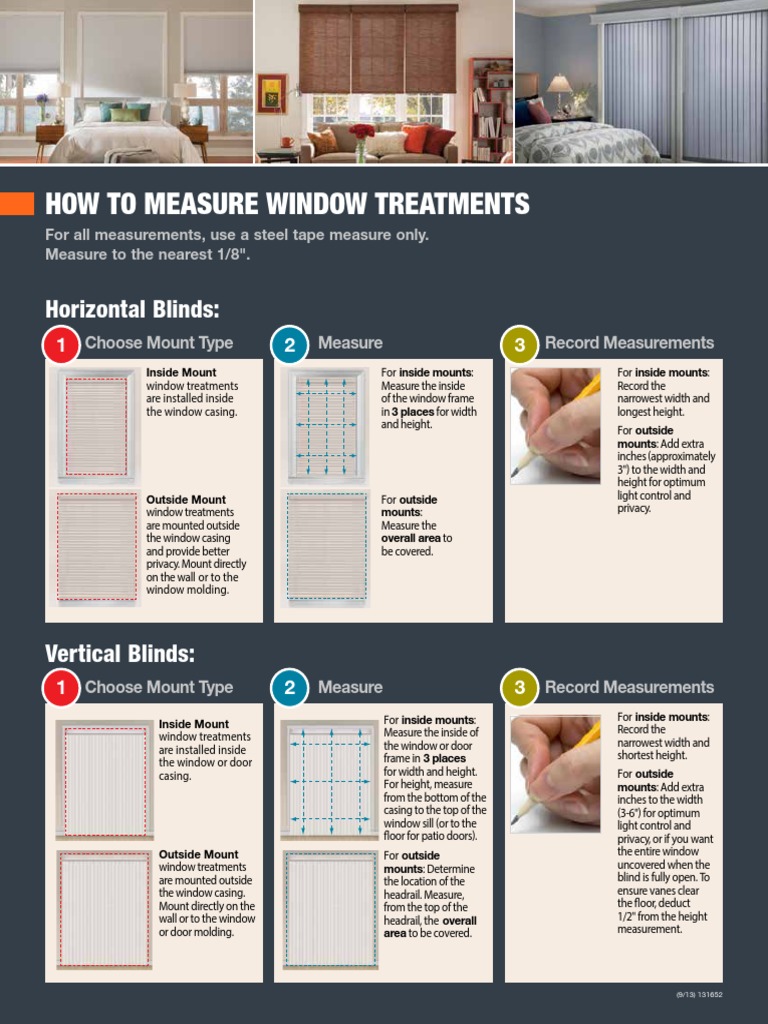 HOW TO MEASURE WINDOW TREATMENTS

For all measurements, use a steel tape measure only. Measure to the nearest 1/8".

Horizontal Blinds:

1 Choose Mount Type

Inside Mount window treatments are installed inside the window casing.

Outside Mount window treatments are mounted outside the window casing and provide better privacy. Mount directly on the wall or to the window molding.

2 Measure

For inside mounts: Measure the inside of the window frame in 3 places for width and height.

For outside mounts: Measure the overall area to be covered.

3 Record Measurements

For inside mounts: Record the narrowest width and longest height.

For outside mounts: Add extra inches (approximately 3") to the width and height for optimum light control and privacy.

Vertical Blinds:

1 Choose Mount Type

Inside Mount window treatments are installed inside the window or door casing.

Outside Mount window treatments are mounted outside the window casing. Mount directly on the wall or to the window or door molding.

2 Measure

For inside mounts: Measure the inside of the window or door frame in 3 places for width and height. For height, measure from the bottom of the casing to the top of the window sill (or to the floor for patio doors).

For outside mounts: Determine the location of the headrail. Measure, from the top of the headrail, the overall area to be covered.

3 Record Measurements

For inside mounts: Record the narrowest width and shortest height.

For outside mounts: Add extra inches to the width (3-6") for optimum light control and privacy, or if you want the entire window uncovered when the blind is fully open. To ensure vanes clear the floor, deduct 1/2" from the height measurement.

(9/13) 131652