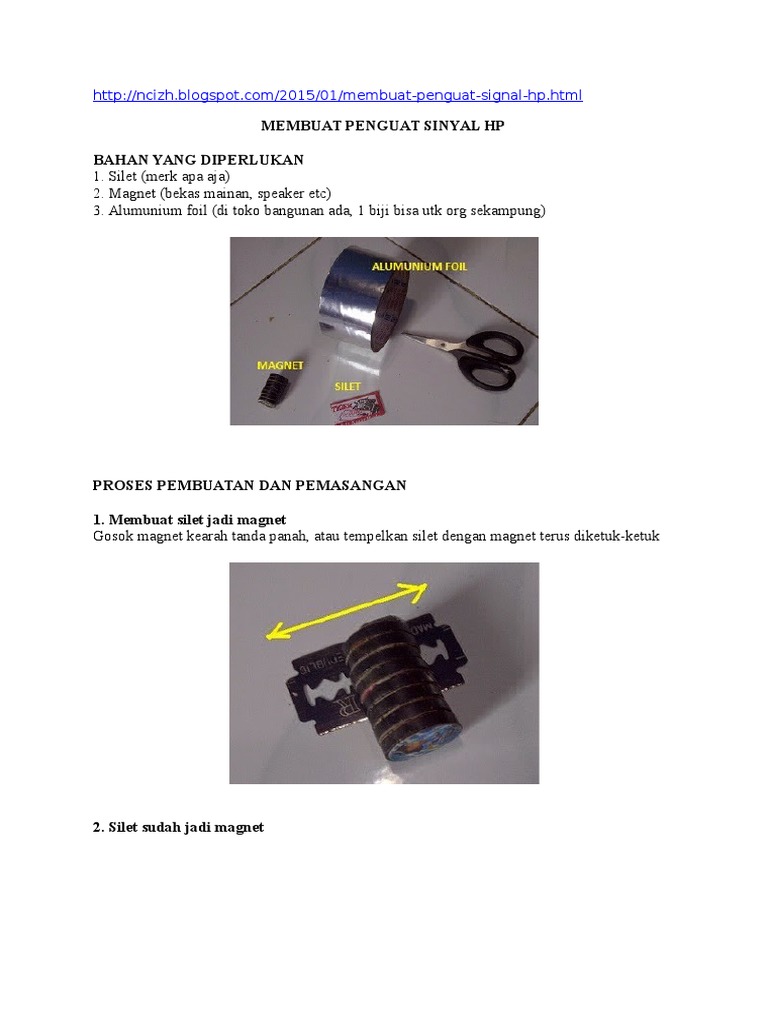 http://ncizh.blogspot.com/2015/01/membuat-penguat-signal-hp.html

MEMBUAT PENGUAT SINYAL HP

BAHAN YANG DIPERLUKAN
1. Silet (merk apa aja)
2. Magnet (bekas mainan, speaker etc)
3. Alumunium foil (di toko bangunan ada, 1 biji bisa utk org sekampung)

ALUMUNIUM FOIL
MAGNET
SILET

PROSES PEMBUATAN DAN PEMASANGAN

1. Membuat silet jadi magnet
Gosok magnet kearah tanda panah, atau tempelkan silet dengan magnet terus diketuk-ketuk

2. Silet sudah jadi magnet