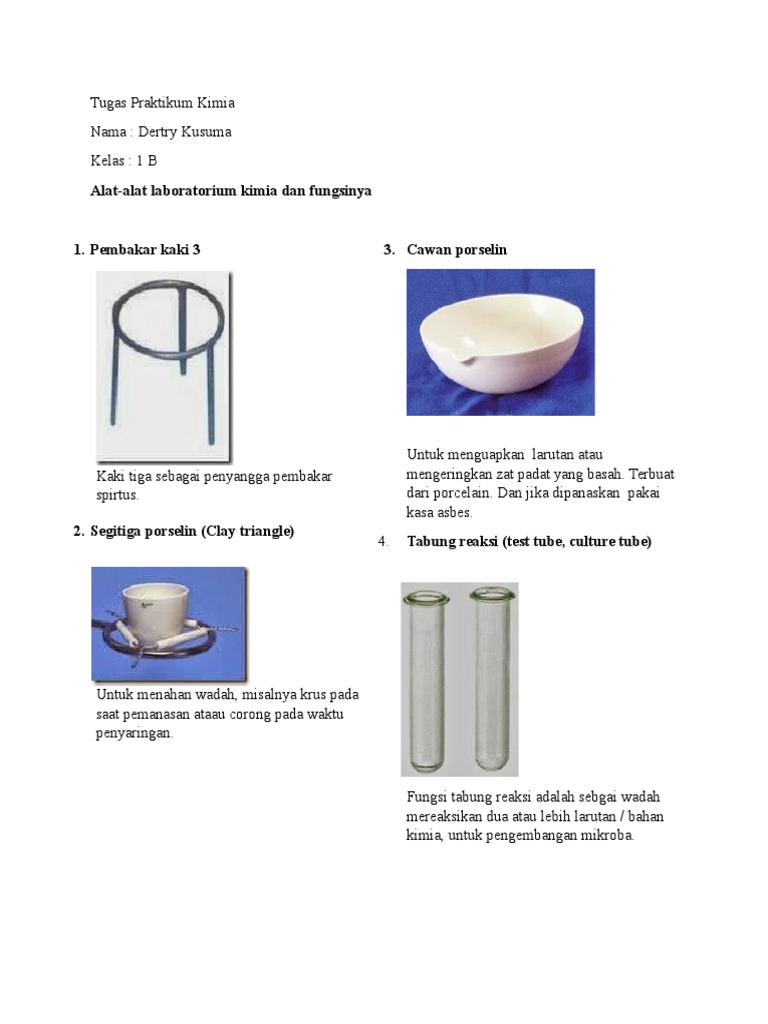 Tugas Praktikum Kimia

Nama : Dertry Kusuma

Kelas : 1 B

Alat-alat laboratorium kimia dan fungsinya

1. Pembakar kaki 3

Kaki tiga sebagai penyangga pembakar spirtus.

2. Segitiga porselin (Clay triangle)

Untuk menahan wadah, misalnya krus pada saat pemanasan ataau corong pada waktu penyaringan.

3. Cawan porselin

Untuk menguapkan larutan atau mengeringkan zat padat yang basah. Terbuat dari porcelain. Dan jika dipanaskan pakai kasa asbes.

4. Tabung reaksi (test tube, culture tube)

Fungsi tabung reaksi adalah sebgai wadah mereaksikan dua atau lebih larutan / bahan kimia, untuk pengembangan mikroba.