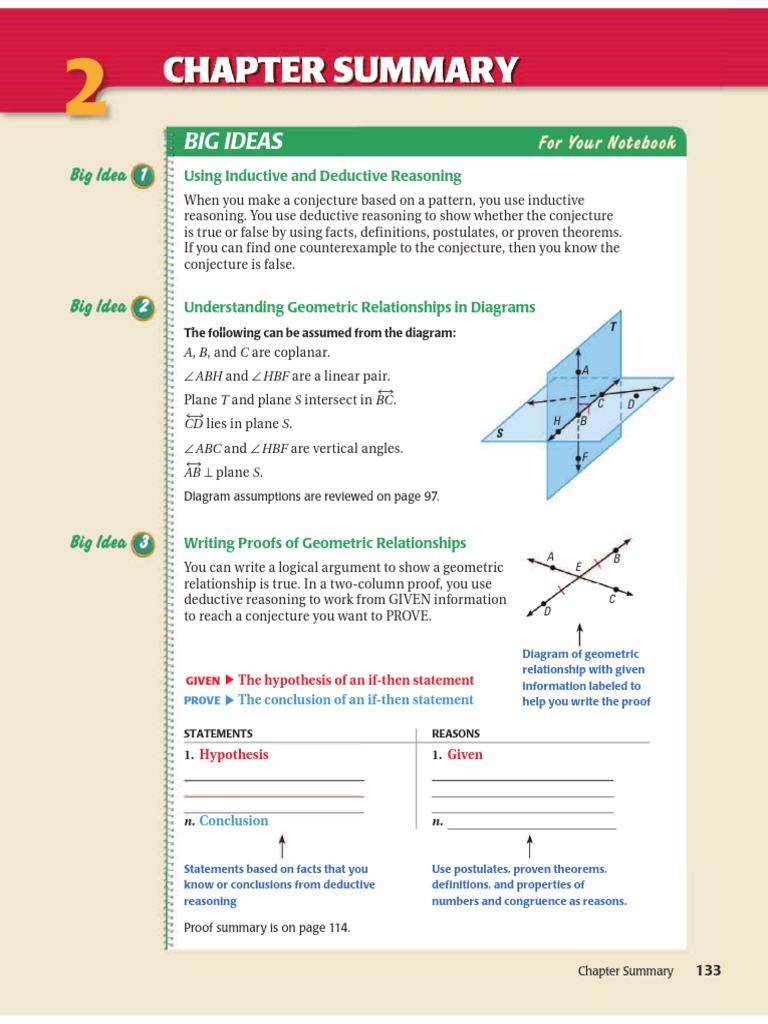 2 CHAPTER SUMMARY

BIG IDEAS For Your Notebook

Big Idea 1 Using Inductive and Deductive Reasoning

When you make a conjecture based on a pattern, you use inductive reasoning. You use deductive reasoning to show whether the conjecture is true or false by using facts, definitions, postulates, or proven theorems. If you can find one counterexample to the conjecture, then you know the conjecture is false.

Big Idea 2 Understanding Geometric Relationships in Diagrams

The following can be assumed from the diagram:

$A$, $B$, and $C$ are coplanar.

$\angle ABH$ and $\angle HBF$ are a linear pair.

Plane $T$ and plane $S$ intersect in $\overleftrightarrow{BC}$.

$\overleftrightarrow{CD}$ lies in plane $S$.

$\angle ABC$ and $\angle HBF$ are vertical angles.

$\overleftrightarrow{AB} \perp$ plane $S$.

Diagram assumptions are reviewed on page 97.

T
A
C
D
S
H
B
F

Big Idea 3 Writing Proofs of Geometric Relationships

You can write a logical argument to show a geometric relationship is true. In a two-column proof, you use deductive reasoning to work from GIVEN information to reach a conjecture you want to PROVE.

A
B
E
C
D

Diagram of geometric relationship with given information labeled to help you write the proof

GIVEN ▶ The hypothesis of an if-then statement
PROVE ▶ The conclusion of an if-then statement

| STATEMENTS | REASONS |
|---|---|
| 1. Hypothesis | 1. Given |
| n. Conclusion | n. |

Statements based on facts that you know or conclusions from deductive reasoning

Use postulates, proven theorems, definitions, and properties of numbers and congruence as reasons.

Proof summary is on page 114.

Chapter Summary 133