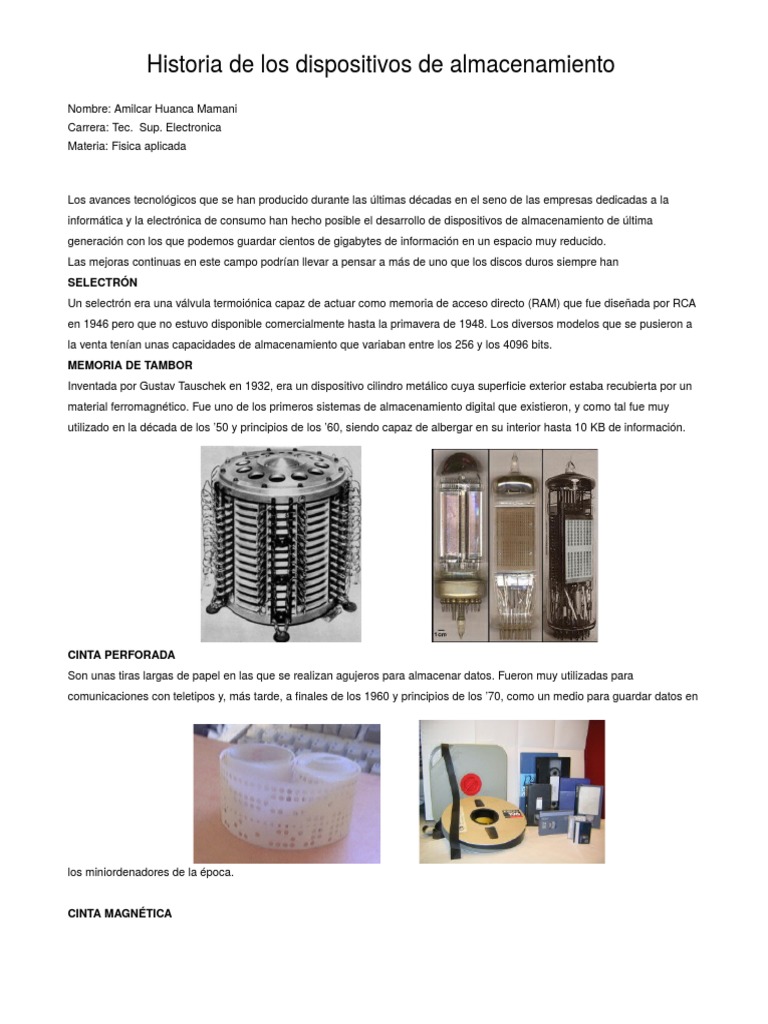 Historia de los dispositivos de almacenamiento

Nombre: Amilcar Huanca Mamani
Carrera: Tec. Sup. Electronica
Materia: Fisica aplicada

Los avances tecnológicos que se han producido durante las últimas décadas en el seno de las empresas dedicadas a la informática y la electrónica de consumo han hecho posible el desarrollo de dispositivos de almacenamiento de última generación con los que podemos guardar cientos de gigabytes de información en un espacio muy reducido.
Las mejoras continuas en este campo podrían llevar a pensar a más de uno que los discos duros siempre han

SELECTRÓN
Un selectrón era una válvula termoiónica capaz de actuar como memoria de acceso directo (RAM) que fue diseñada por RCA en 1946 pero que no estuvo disponible comercialmente hasta la primavera de 1948. Los diversos modelos que se pusieron a la venta tenían unas capacidades de almacenamiento que variaban entre los 256 y los 4096 bits.

MEMORIA DE TAMBOR
Inventada por Gustav Tauschek en 1932, era un dispositivo cilindro metálico cuya superficie exterior estaba recubierta por un material ferromagnético. Fue uno de los primeros sistemas de almacenamiento digital que existieron, y como tal fue muy utilizado en la década de los '50 y principios de los '60, siendo capaz de albergar en su interior hasta 10 KB de información.

1cm

CINTA PERFORADA
Son unas tiras largas de papel en las que se realizan agujeros para almacenar datos. Fueron muy utilizadas para comunicaciones con teletipos y, más tarde, a finales de los 1960 y principios de los '70, como un medio para guardar datos en

los miniordenadores de la época.

CINTA MAGNÉTICA