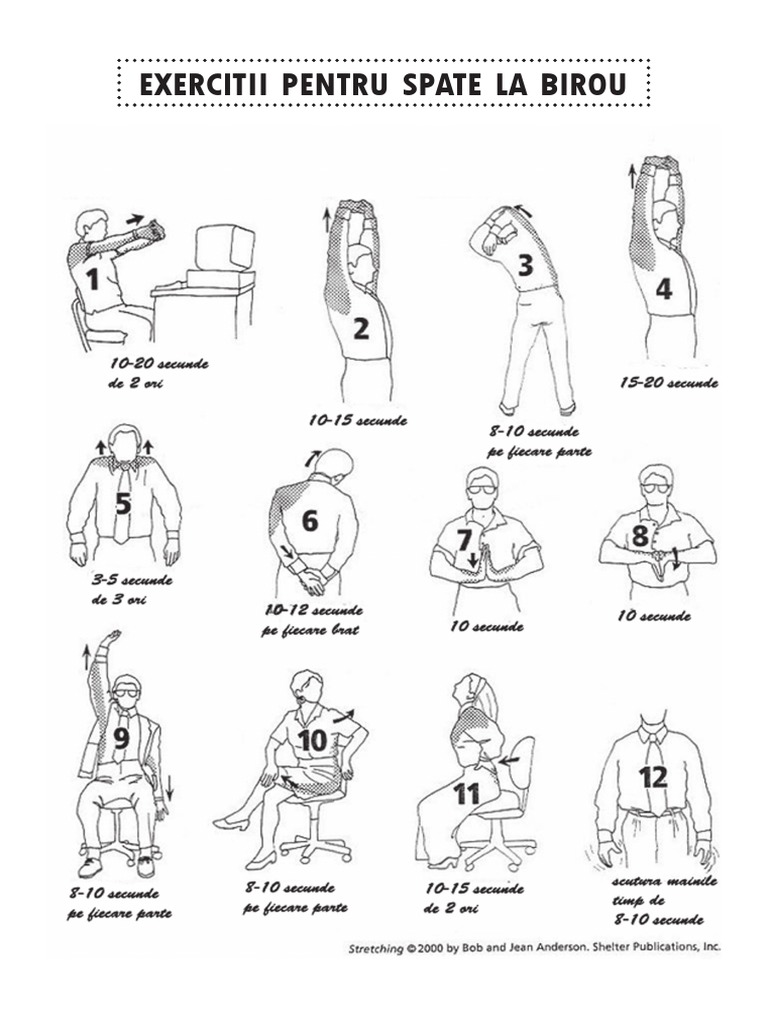 EXERCITII PENTRU SPATE LA BIROU

1
10-20 secunde de 2 ori

2
10-15 secunde

3
8-10 secunde pe fiecare parte

4
15-20 secunde

5
3-5 secunde de 3 ori

6
10-12 secunde pe fiecare brat

7
10 secunde

8
10 secunde

9
8-10 secunde pe fiecare parte

10
8-10 secunde pe fiecare parte

11
10-15 secunde de 2 ori

12
scutura mainile timp de 8-10 secunde

Stretching © 2000 by Bob and Jean Anderson. Shelter Publications, Inc.