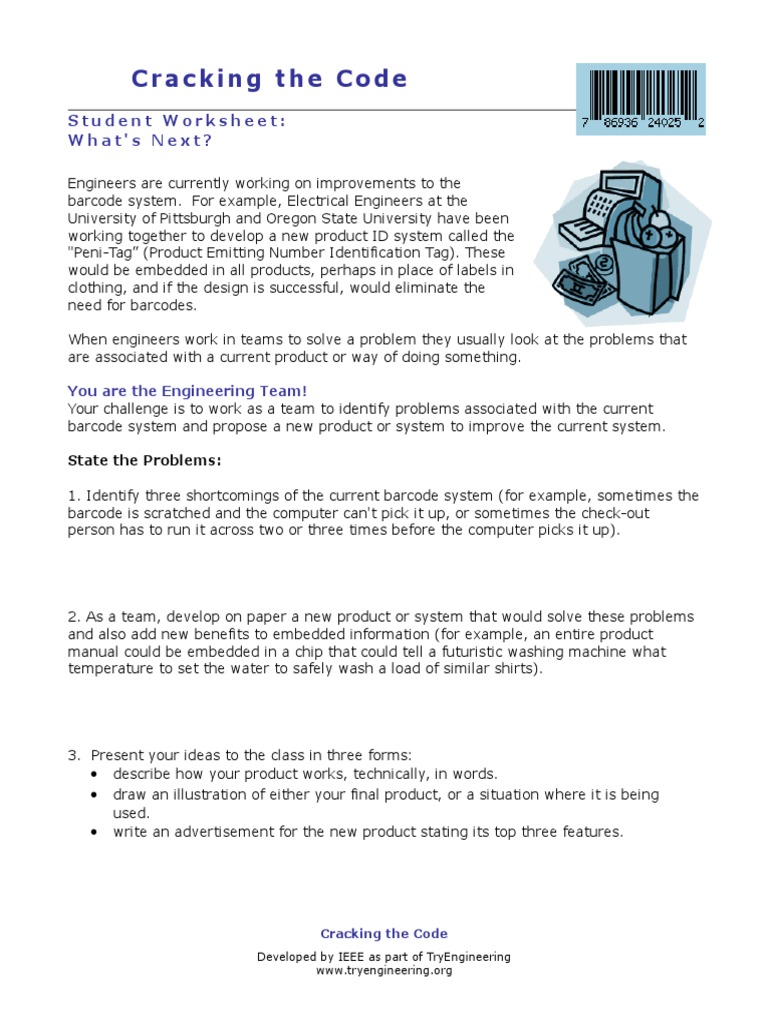 Cracking the Code

7 86936 24025 2

Student Worksheet:
What's Next?

Engineers are currently working on improvements to the barcode system. For example, Electrical Engineers at the University of Pittsburgh and Oregon State University have been working together to develop a new product ID system called the "Peni-Tag" (Product Emitting Number Identification Tag). These would be embedded in all products, perhaps in place of labels in clothing, and if the design is successful, would eliminate the need for barcodes.

When engineers work in teams to solve a problem they usually look at the problems that are associated with a current product or way of doing something.

You are the Engineering Team!
Your challenge is to work as a team to identify problems associated with the current barcode system and propose a new product or system to improve the current system.

State the Problems:

1. Identify three shortcomings of the current barcode system (for example, sometimes the barcode is scratched and the computer can't pick it up, or sometimes the check-out person has to run it across two or three times before the computer picks it up).

2. As a team, develop on paper a new product or system that would solve these problems and also add new benefits to embedded information (for example, an entire product manual could be embedded in a chip that could tell a futuristic washing machine what temperature to set the water to safely wash a load of similar shirts).

3. Present your ideas to the class in three forms:
• describe how your product works, technically, in words.
• draw an illustration of either your final product, or a situation where it is being used.
• write an advertisement for the new product stating its top three features.

Cracking the Code

Developed by IEEE as part of TryEngineering
www.tryengineering.org