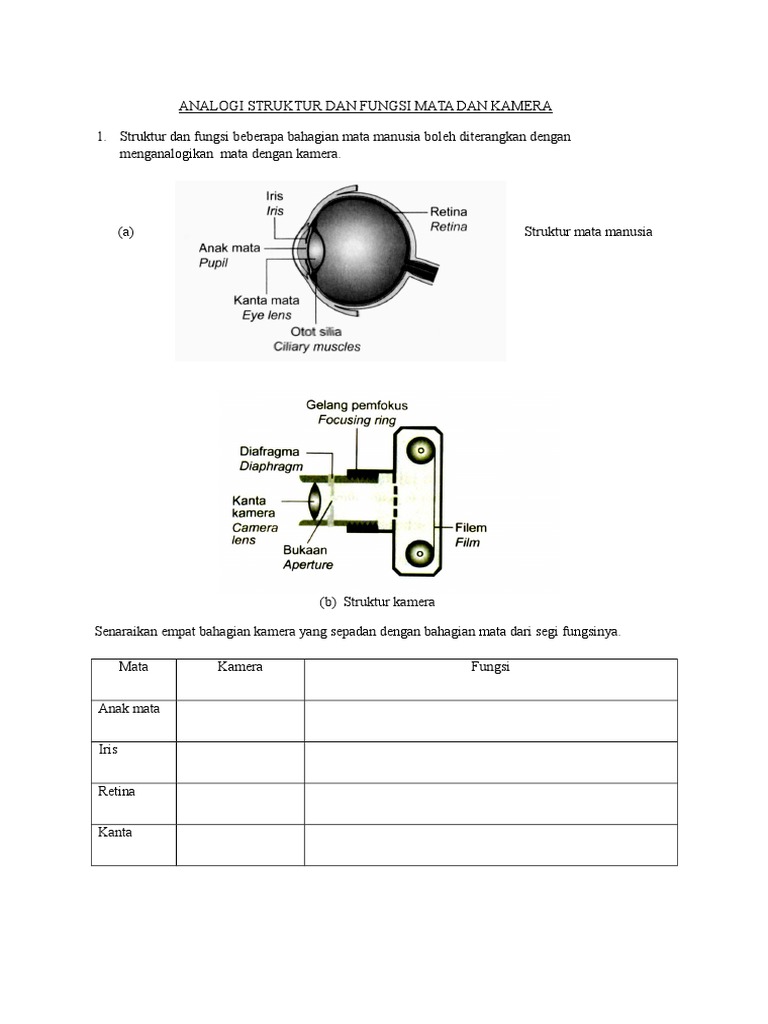 ANALOGI STRUKTUR DAN FUNGSI MATA DAN KAMERA

1. Struktur dan fungsi beberapa bahagian mata manusia boleh diterangkan dengan menganalogikan mata dengan kamera.

(a)

Iris
Iris
Anak mata
Pupil
Kanta mata
Eye lens
Otot silia
Ciliary muscles
Retina
Retina

Struktur mata manusia

Gelang pemfokus
Focusing ring
Diafragma
Diaphragm
Kanta kamera
Camera lens
Bukaan
Aperture
Filem
Film

(b) Struktur kamera

Senaraikan empat bahagian kamera yang sepadan dengan bahagian mata dari segi fungsinya.

| Mata | Kamera | Fungsi |
|---|---|---|
| Anak mata | | |
| Iris | | |
| Retina | | |
| Kanta | | |