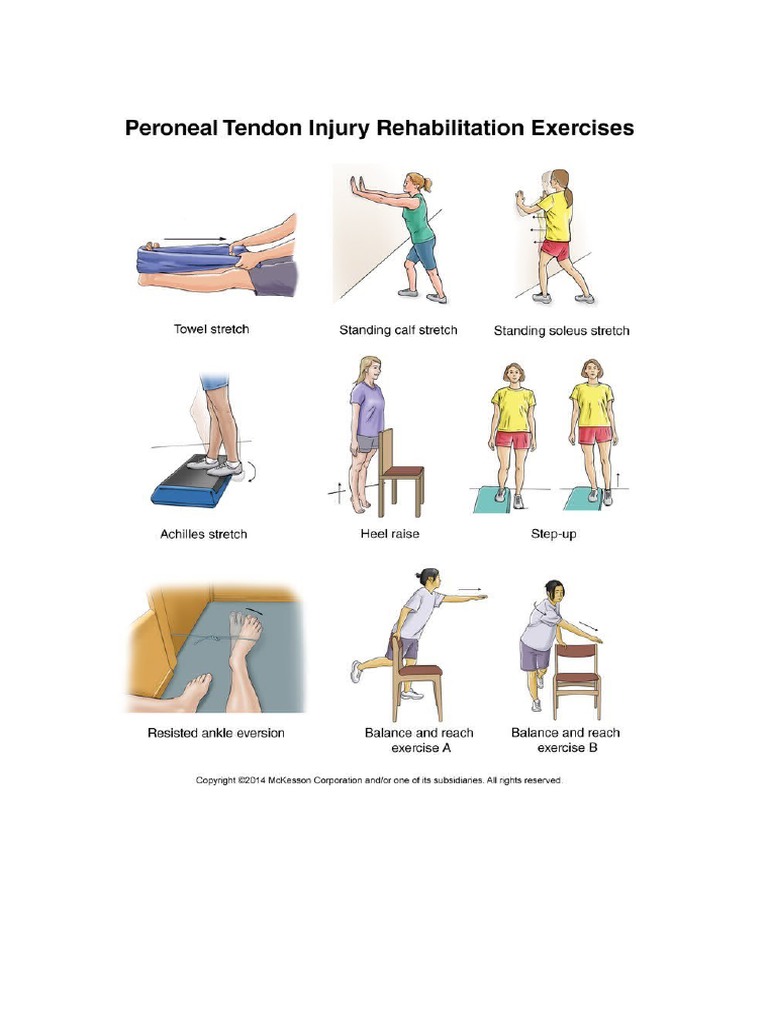 Peroneal Tendon Injury Rehabilitation Exercises

Towel stretch

Standing calf stretch

Standing soleus stretch

Achilles stretch

Heel raise

Step-up

Resisted ankle eversion

Balance and reach exercise A

Balance and reach exercise B

Copyright ©2014 McKesson Corporation and/or one of its subsidiaries. All rights reserved.