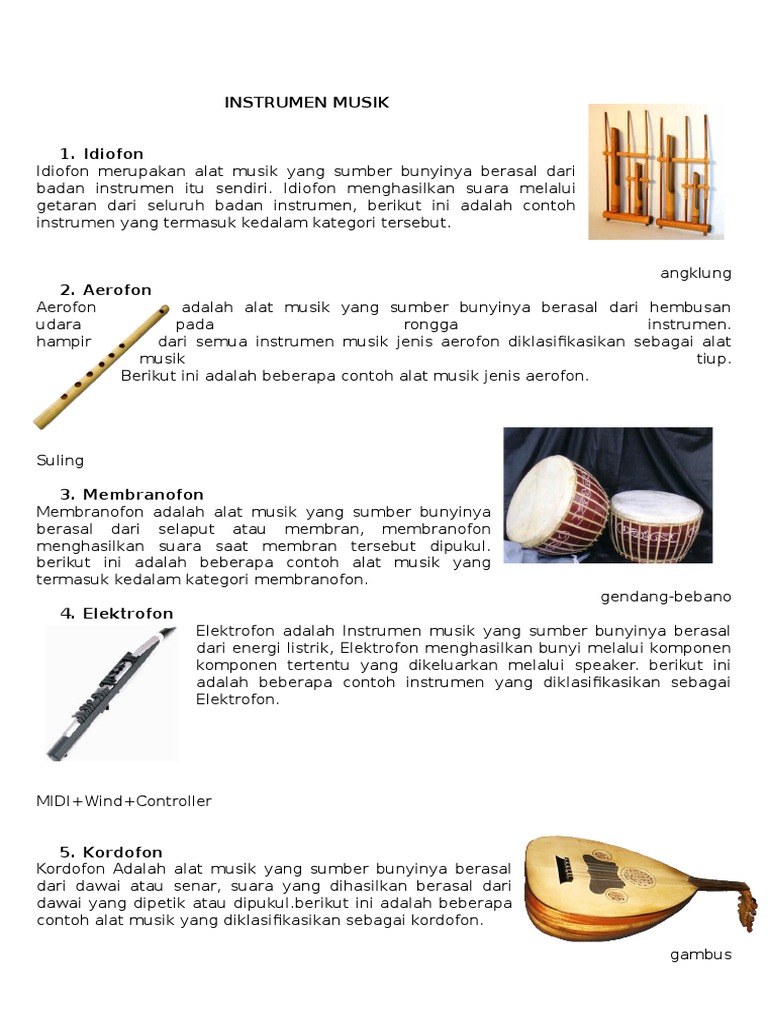 INSTRUMEN MUSIK

1. Idiofon
Idiofon merupakan alat musik yang sumber bunyinya berasal dari badan instrumen itu sendiri. Idiofon menghasilkan suara melalui getaran dari seluruh badan instrumen, berikut ini adalah contoh instrumen yang termasuk kedalam kategori tersebut.

angklung

2. Aerofon
Aerofon adalah alat musik yang sumber bunyinya berasal dari hembusan udara pada rongga instrumen.
hampir dari semua instrumen musik jenis aerofon diklasifikasikan sebagai alat musik tiup.
Berikut ini adalah beberapa contoh alat musik jenis aerofon.

Suling

3. Membranofon
Membranofon adalah alat musik yang sumber bunyinya berasal dari selaput atau membran, membranofon menghasilkan suara saat membran tersebut dipukul. berikut ini adalah beberapa contoh alat musik yang termasuk kedalam kategori membranofon.

gendang-bebano

4. Elektrofon
Elektrofon adalah Instrumen musik yang sumber bunyinya berasal dari energi listrik, Elektrofon menghasilkan bunyi melalui komponen komponen tertentu yang dikeluarkan melalui speaker. berikut ini adalah beberapa contoh instrumen yang diklasifikasikan sebagai Elektrofon.

MIDI+Wind+Controller

5. Kordofon
Kordofon Adalah alat musik yang sumber bunyinya berasal dari dawai atau senar, suara yang dihasilkan berasal dari dawai yang dipetik atau dipukul.berikut ini adalah beberapa contoh alat musik yang diklasifikasikan sebagai kordofon.

gambus