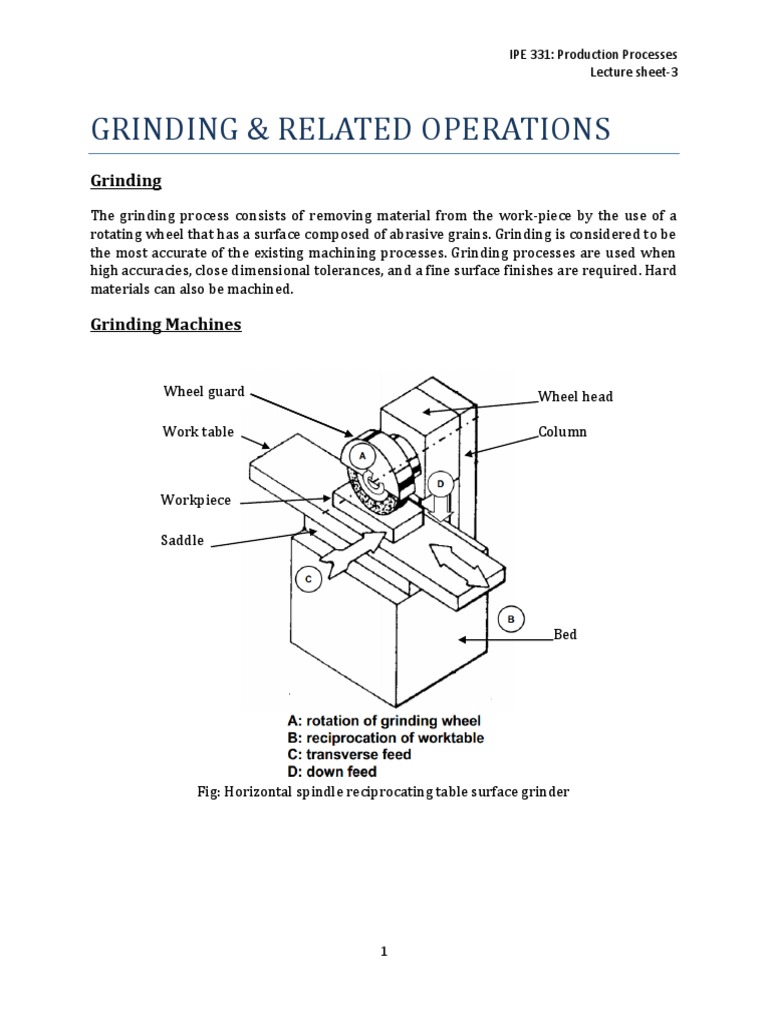 IPE 331: Production Processes
Lecture sheet-3

GRINDING & RELATED OPERATIONS

Grinding

The grinding process consists of removing material from the work-piece by the use of a rotating wheel that has a surface composed of abrasive grains. Grinding is considered to be the most accurate of the existing machining processes. Grinding processes are used when high accuracies, close dimensional tolerances, and a fine surface finishes are required. Hard materials can also be machined.

Grinding Machines

Wheel guard
Work table
Workpiece
Saddle
Wheel head
Column
Bed
A
B
C
D

A: rotation of grinding wheel
B: reciprocation of worktable
C: transverse feed
D: down feed

Fig: Horizontal spindle reciprocating table surface grinder

1