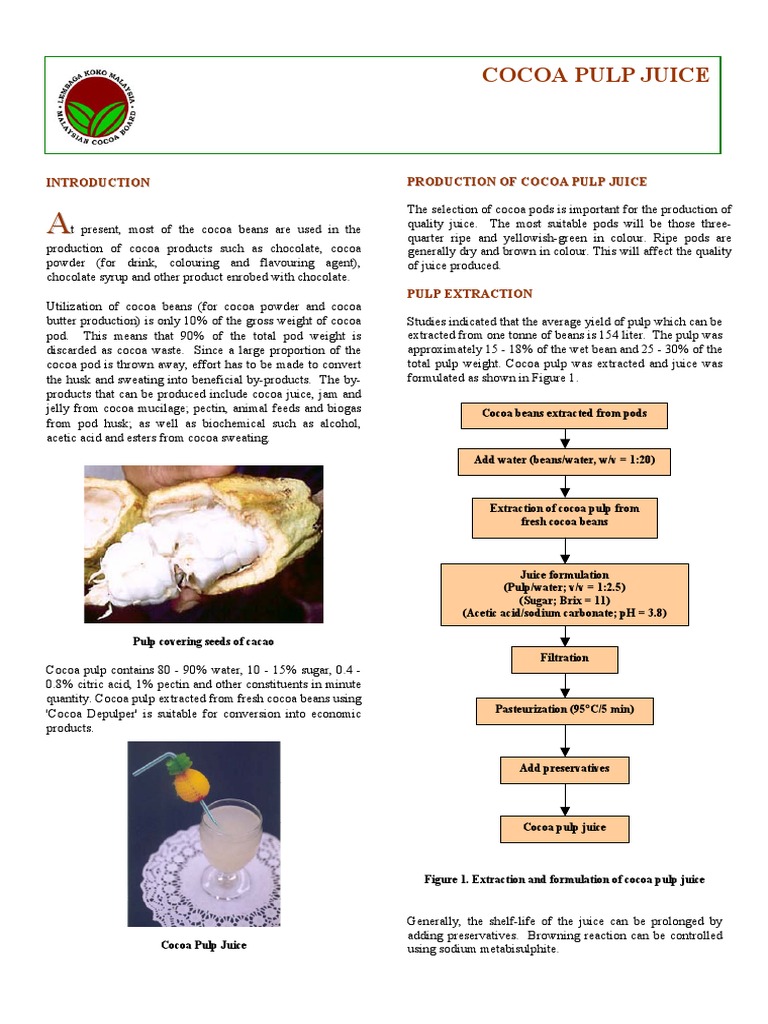 LEMBAGA KOKO MALAYSIA
MALAYSIAN COCOA BOARD

COCOA PULP JUICE

INTRODUCTION

At present, most of the cocoa beans are used in the production of cocoa products such as chocolate, cocoa powder (for drink, colouring and flavouring agent), chocolate syrup and other product enrobed with chocolate.

Utilization of cocoa beans (for cocoa powder and cocoa butter production) is only 10% of the gross weight of cocoa pod. This means that 90% of the total pod weight is discarded as cocoa waste. Since a large proportion of the cocoa pod is thrown away, effort has to be made to convert the husk and sweating into beneficial by-products. The by-products that can be produced include cocoa juice, jam and jelly from cocoa mucilage; pectin, animal feeds and biogas from pod husk; as well as biochemical such as alcohol, acetic acid and esters from cocoa sweating.

Pulp covering seeds of cacao

Cocoa pulp contains 80 - 90% water, 10 - 15% sugar, 0.4 - 0.8% citric acid, 1% pectin and other constituents in minute quantity. Cocoa pulp extracted from fresh cocoa beans using 'Cocoa Depulper' is suitable for conversion into economic products.

Cocoa Pulp Juice

PRODUCTION OF COCOA PULP JUICE

The selection of cocoa pods is important for the production of quality juice. The most suitable pods will be those three-quarter ripe and yellowish-green in colour. Ripe pods are generally dry and brown in colour. This will affect the quality of juice produced.

PULP EXTRACTION

Studies indicated that the average yield of pulp which can be extracted from one tonne of beans is 154 liter. The pulp was approximately 15 - 18% of the wet bean and 25 - 30% of the total pulp weight. Cocoa pulp was extracted and juice was formulated as shown in Figure 1.

Cocoa beans extracted from pods

Add water (beans/water, w/v = 1:20)

Extraction of cocoa pulp from fresh cocoa beans

Juice formulation
(Pulp/water; v/v = 1:2.5)
(Sugar; Brix = 11)
(Acetic acid/sodium carbonate; pH = 3.8)

Filtration

Pasteurization (95°C/5 min)

Add preservatives

Cocoa pulp juice

Figure 1. Extraction and formulation of cocoa pulp juice

Generally, the shelf-life of the juice can be prolonged by adding preservatives. Browning reaction can be controlled using sodium metabisulphite.