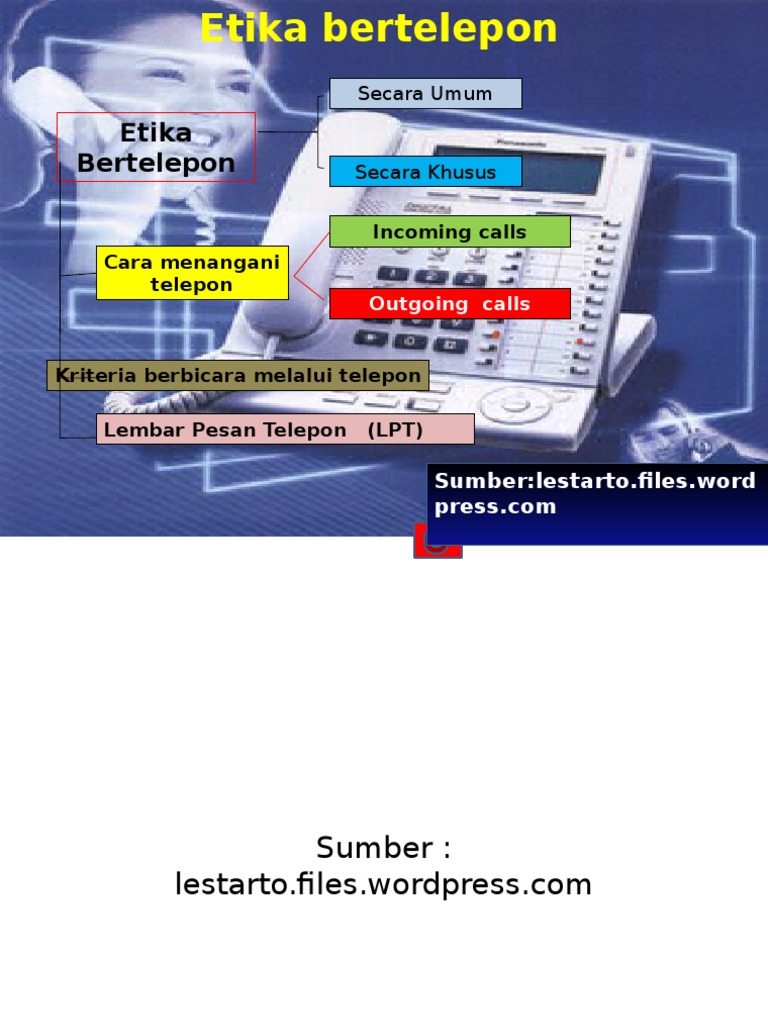 Etika bertelepon

Etika Bertelepon

Secara Umum

Secara Khusus

Cara menangani telepon

Incoming calls

Outgoing calls

Kriteria berbicara melalui telepon

Lembar Pesan Telepon (LPT)

Sumber:lestarto.files.wordpress.com

Sumber : lestarto.files.wordpress.com