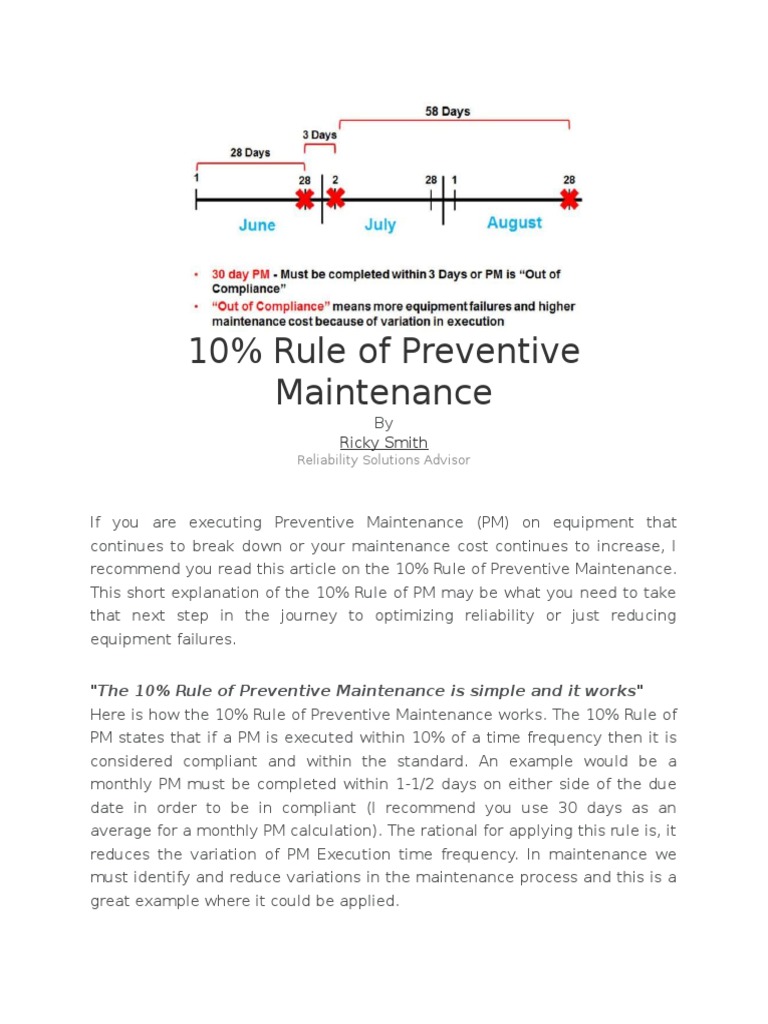 58 Days
3 Days
28 Days
1 28 2 28 1 28
June July August

• 30 day PM - Must be completed within 3 Days or PM is "Out of Compliance"
• "Out of Compliance" means more equipment failures and higher maintenance cost because of variation in execution

10% Rule of Preventive Maintenance

By
Ricky Smith
Reliability Solutions Advisor

If you are executing Preventive Maintenance (PM) on equipment that continues to break down or your maintenance cost continues to increase, I recommend you read this article on the 10% Rule of Preventive Maintenance. This short explanation of the 10% Rule of PM may be what you need to take that next step in the journey to optimizing reliability or just reducing equipment failures.

"The 10% Rule of Preventive Maintenance is simple and it works"
Here is how the 10% Rule of Preventive Maintenance works. The 10% Rule of PM states that if a PM is executed within 10% of a time frequency then it is considered compliant and within the standard. An example would be a monthly PM must be completed within 1-1/2 days on either side of the due date in order to be in compliant (I recommend you use 30 days as an average for a monthly PM calculation). The rational for applying this rule is, it reduces the variation of PM Execution time frequency. In maintenance we must identify and reduce variations in the maintenance process and this is a great example where it could be applied.