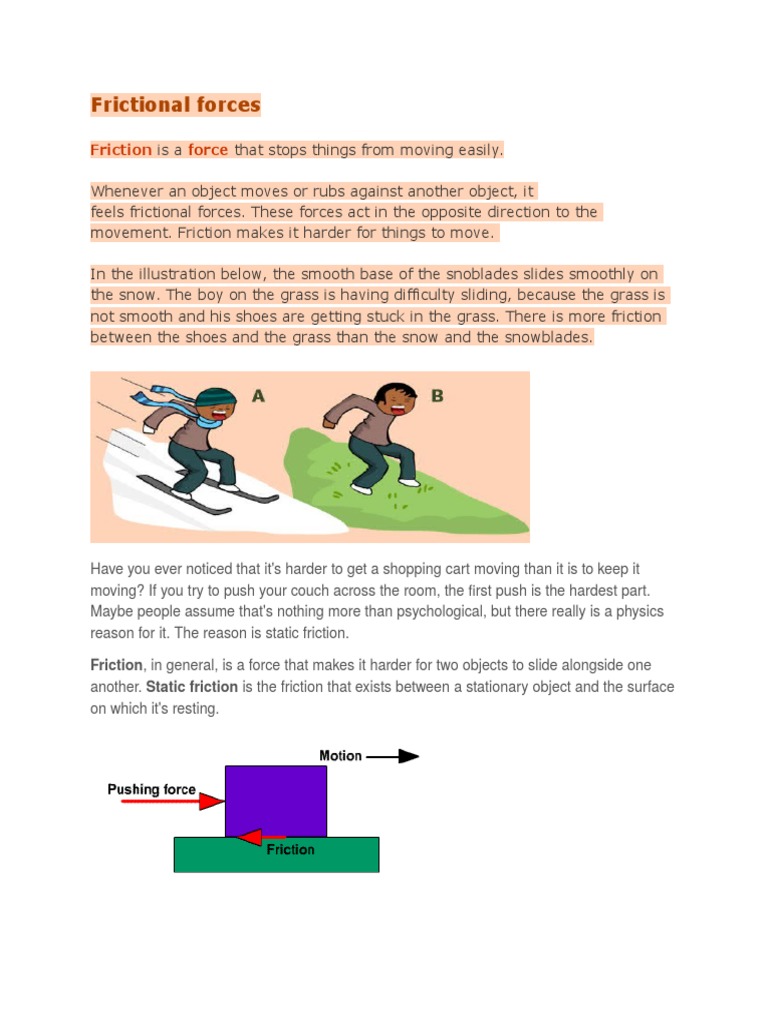 Frictional forces

Friction is a force that stops things from moving easily.

Whenever an object moves or rubs against another object, it feels frictional forces. These forces act in the opposite direction to the movement. Friction makes it harder for things to move.

In the illustration below, the smooth base of the snoblades slides smoothly on the snow. The boy on the grass is having difficulty sliding, because the grass is not smooth and his shoes are getting stuck in the grass. There is more friction between the shoes and the grass than the snow and the snowblades.

A

B

Have you ever noticed that it's harder to get a shopping cart moving than it is to keep it moving? If you try to push your couch across the room, the first push is the hardest part. Maybe people assume that's nothing more than psychological, but there really is a physics reason for it. The reason is static friction.

Friction, in general, is a force that makes it harder for two objects to slide alongside one another. Static friction is the friction that exists between a stationary object and the surface on which it's resting.

Motion

Pushing force

Friction