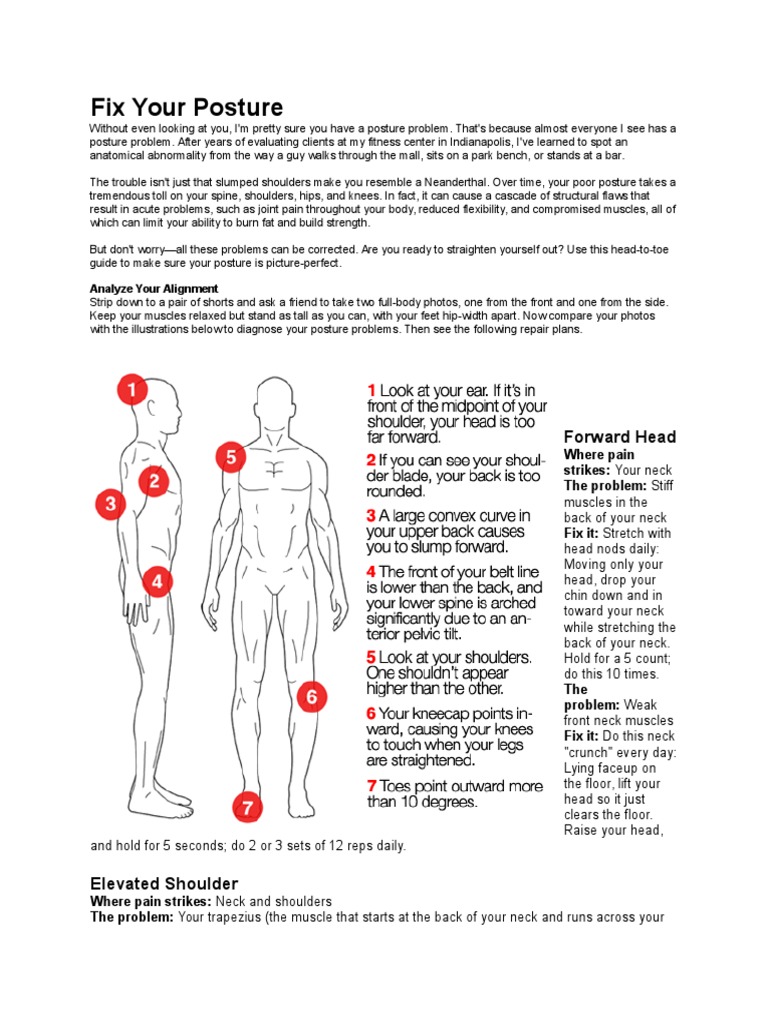 Fix Your Posture

Without even looking at you, I'm pretty sure you have a posture problem. That's because almost everyone I see has a posture problem. After years of evaluating clients at my fitness center in Indianapolis, I've learned to spot an anatomical abnormality from the way a guy walks through the mall, sits on a park bench, or stands at a bar.

The trouble isn't just that slumped shoulders make you resemble a Neanderthal. Over time, your poor posture takes a tremendous toll on your spine, shoulders, hips, and knees. In fact, it can cause a cascade of structural flaws that result in acute problems, such as joint pain throughout your body, reduced flexibility, and compromised muscles, all of which can limit your ability to burn fat and build strength.

But don't worry—all these problems can be corrected. Are you ready to straighten yourself out? Use this head-to-toe guide to make sure your posture is picture-perfect.

Analyze Your Alignment
Strip down to a pair of shorts and ask a friend to take two full-body photos, one from the front and one from the side. Keep your muscles relaxed but stand as tall as you can, with your feet hip-width apart. Now compare your photos with the illustrations below to diagnose your posture problems. Then see the following repair plans.

1 2 3 4 5 6 7

1 Look at your ear. If it's in front of the midpoint of your shoulder, your head is too far forward.

2 If you can see your shoulder blade, your back is too rounded.

3 A large convex curve in your upper back causes you to slump forward.

4 The front of your belt line is lower than the back, and your lower spine is arched significantly due to an anterior pelvic tilt.

5 Look at your shoulders. One shouldn't appear higher than the other.

6 Your kneecap points inward, causing your knees to touch when your legs are straightened.

7 Toes point outward more than 10 degrees.

Forward Head
Where pain strikes: Your neck
The problem: Stiff muscles in the back of your neck
Fix it: Stretch with head nods daily: Moving only your head, drop your chin down and in toward your neck while stretching the back of your neck. Hold for a 5 count; do this 10 times.
The problem: Weak front neck muscles
Fix it: Do this neck "crunch" every day: Lying faceup on the floor, lift your head so it just clears the floor. Raise your head, and hold for 5 seconds; do 2 or 3 sets of 12 reps daily.

Elevated Shoulder
Where pain strikes: Neck and shoulders
The problem: Your trapezius (the muscle that starts at the back of your neck and runs across your