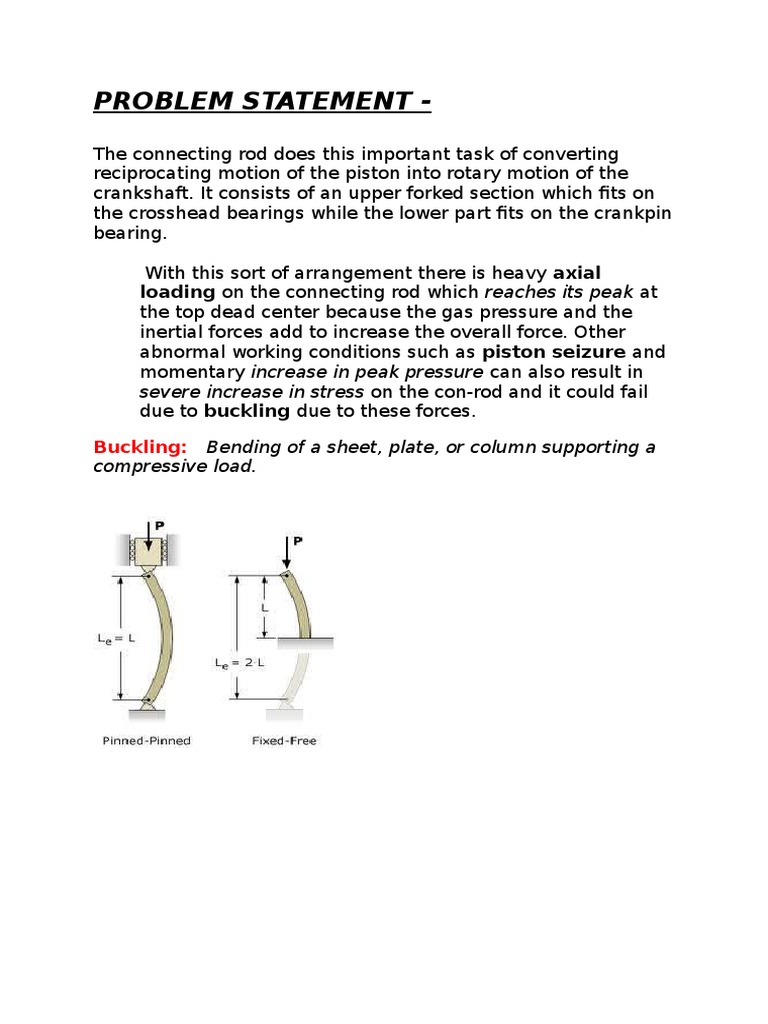 PROBLEM STATEMENT -

The connecting rod does this important task of converting reciprocating motion of the piston into rotary motion of the crankshaft. It consists of an upper forked section which fits on the crosshead bearings while the lower part fits on the crankpin bearing.

With this sort of arrangement there is heavy axial loading on the connecting rod which reaches its peak at the top dead center because the gas pressure and the inertial forces add to increase the overall force. Other abnormal working conditions such as piston seizure and momentary increase in peak pressure can also result in severe increase in stress on the con-rod and it could fail due to buckling due to these forces.

Buckling: Bending of a sheet, plate, or column supporting a compressive load.

P
$L_e = L$
Pinned-Pinned

P
L
$L_e = 2 \cdot L$
Fixed-Free