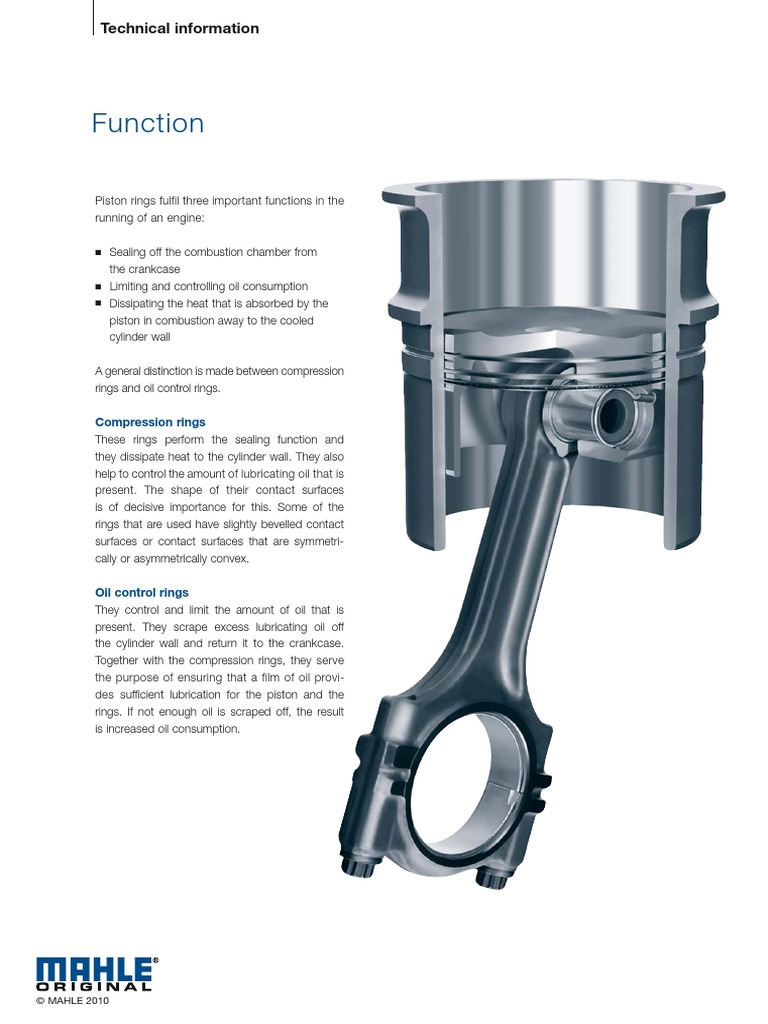 Technical information

Function

Piston rings fulfil three important functions in the running of an engine:

■ Sealing off the combustion chamber from the crankcase
■ Limiting and controlling oil consumption
■ Dissipating the heat that is absorbed by the piston in combustion away to the cooled cylinder wall

A general distinction is made between compression rings and oil control rings.

Compression rings
These rings perform the sealing function and they dissipate heat to the cylinder wall. They also help to control the amount of lubricating oil that is present. The shape of their contact surfaces is of decisive importance for this. Some of the rings that are used have slightly bevelled contact surfaces or contact surfaces that are symmetrically or asymmetrically convex.

Oil control rings
They control and limit the amount of oil that is present. They scrape excess lubricating oil off the cylinder wall and return it to the crankcase. Together with the compression rings, they serve the purpose of ensuring that a film of oil provides sufficient lubrication for the piston and the rings. If not enough oil is scraped off, the result is increased oil consumption.

MAHLE®
ORIGINAL
© MAHLE 2010